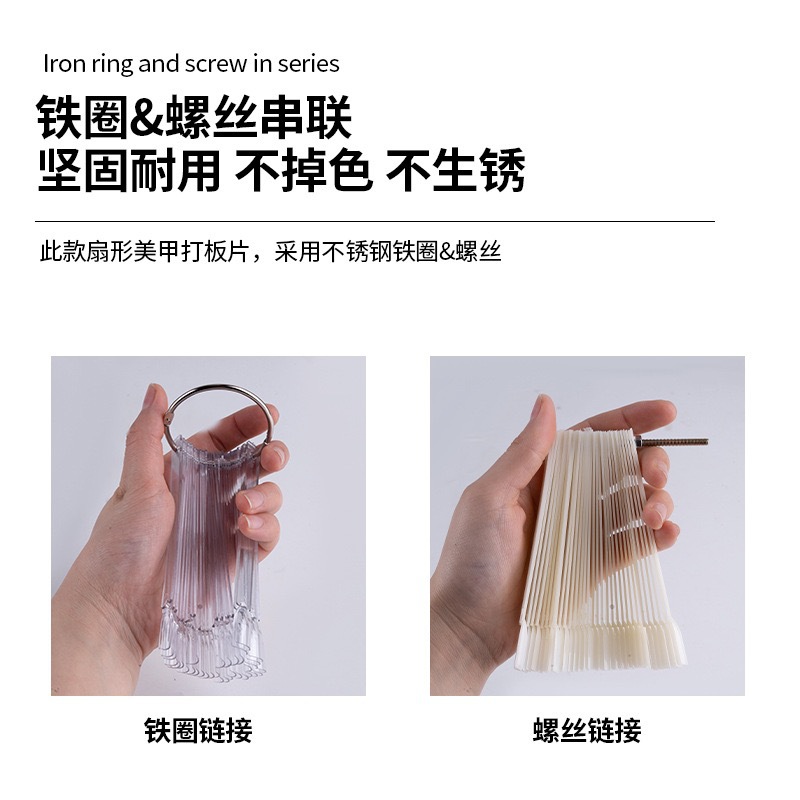 Iron ring and screw in series

铁圈&螺丝串联
坚固耐用 不掉色 不生锈

此款扇形美甲打板片，采用不锈钢铁圈&螺丝

铁圈链接

螺丝链接