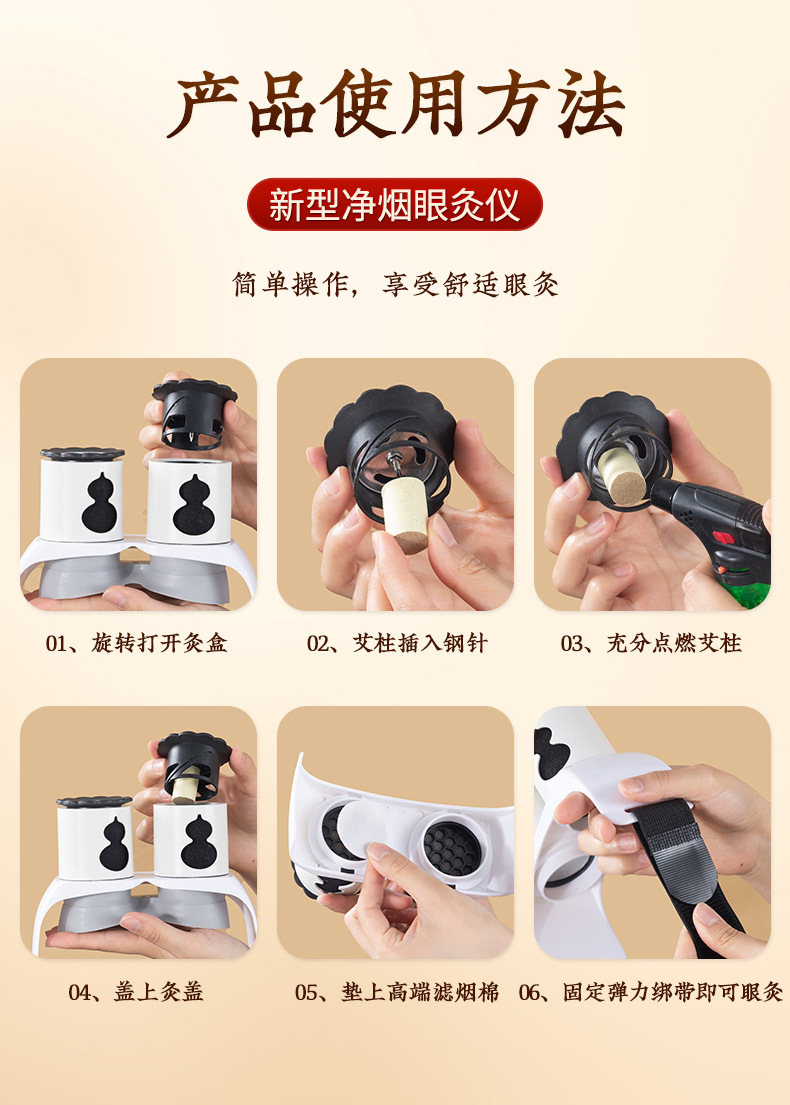 产品使用方法

新型净烟眼灸仪

简单操作，享受舒适眼灸

01、旋转打开灸盒

02、艾柱插入钢针

03、充分点燃艾柱

04、盖上灸盖

05、垫上高端滤烟棉

06、固定弹力绑带即可眼灸