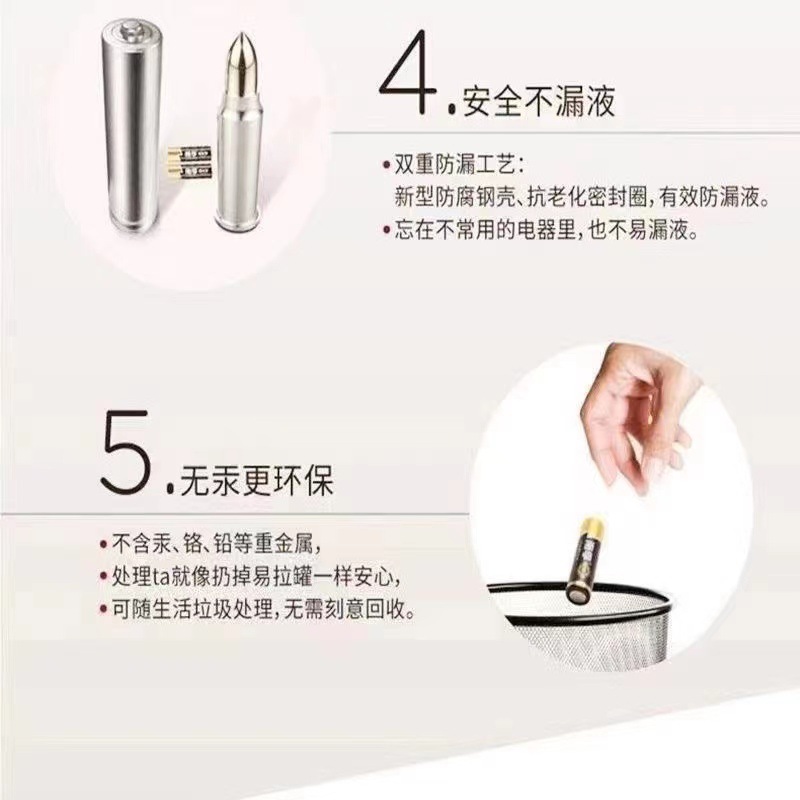 4.安全不漏液

• 双重防漏工艺：
新型防腐钢壳、抗老化密封圈，有效防漏液。
• 忘在不常用的电器里，也不易漏液。

5.无汞更环保

• 不含汞、铬、铅等重金属，
• 处理ta就像扔掉易拉罐一样安心，
• 可随生活垃圾处理，无需刻意回收。