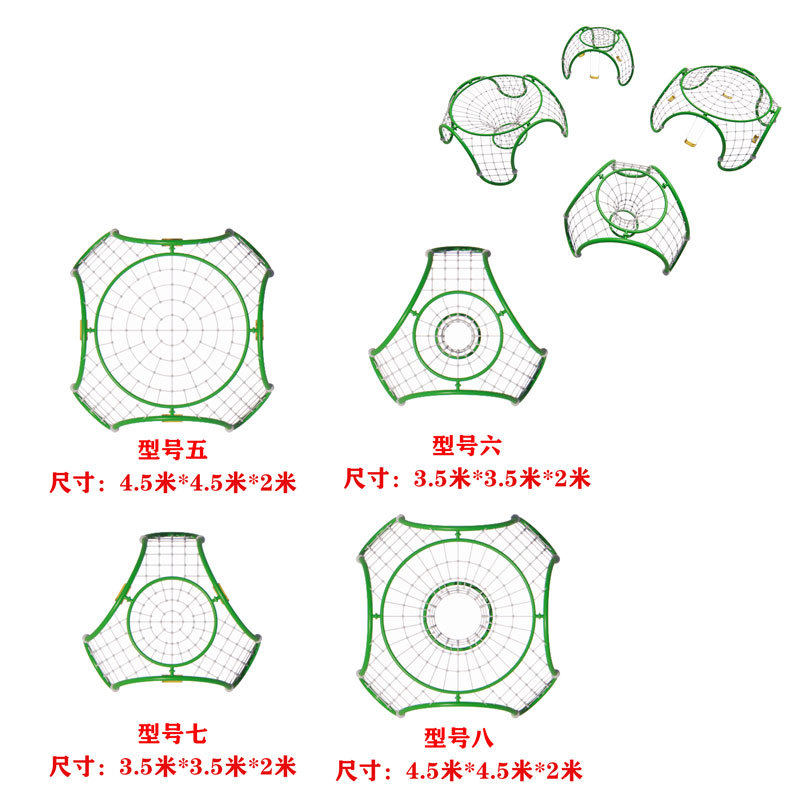 型号五
尺寸：4.5米*4.5米*2米

型号六
尺寸：3.5米*3.5米*2米

型号七
尺寸：3.5米*3.5米*2米

型号八
尺寸：4.5米*4.5米*2米