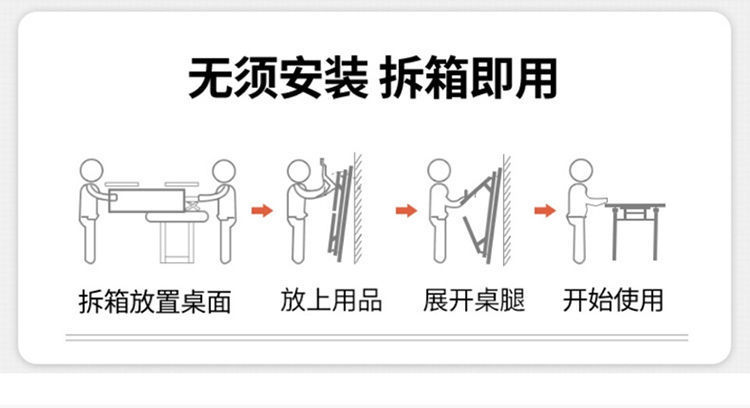 无须安装 拆箱即用

拆箱放置桌面

放上用品

展开桌腿

开始使用