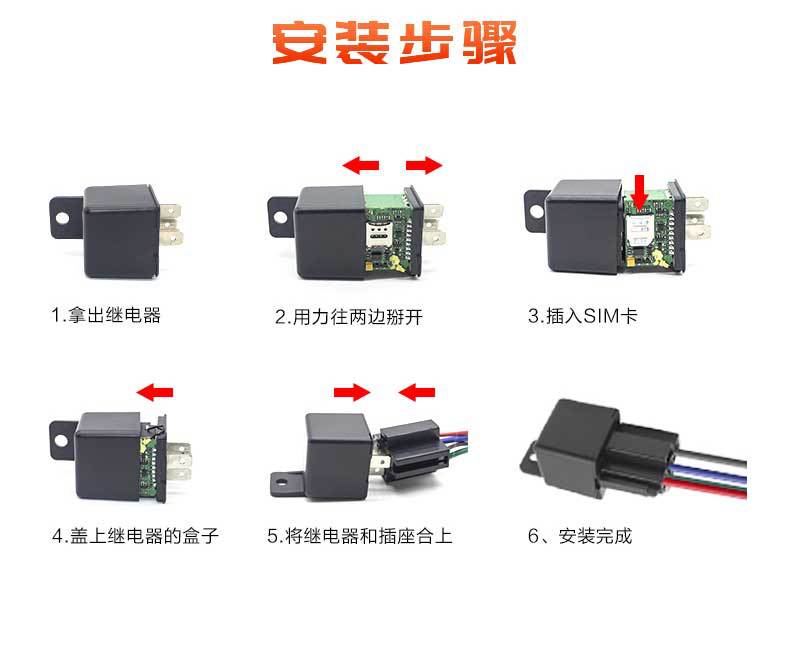 安装步骤

1.拿出继电器

2.用力往两边掰开

3.插入SIM卡

4.盖上继电器的盒子

5.将继电器和插座合上

6、安装完成