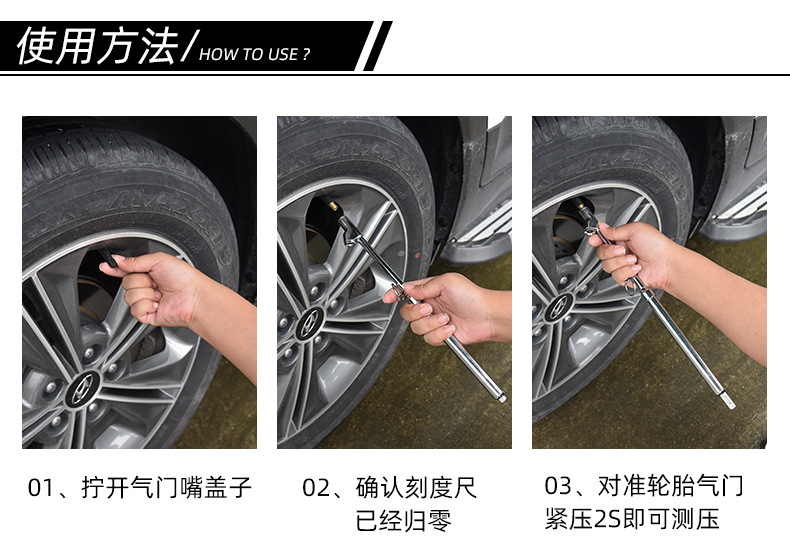 使用方法/ HOW TO USE ?

01、拧开气门嘴盖子

02、确认刻度尺已经归零

03、对准轮胎气门紧压2S即可测压