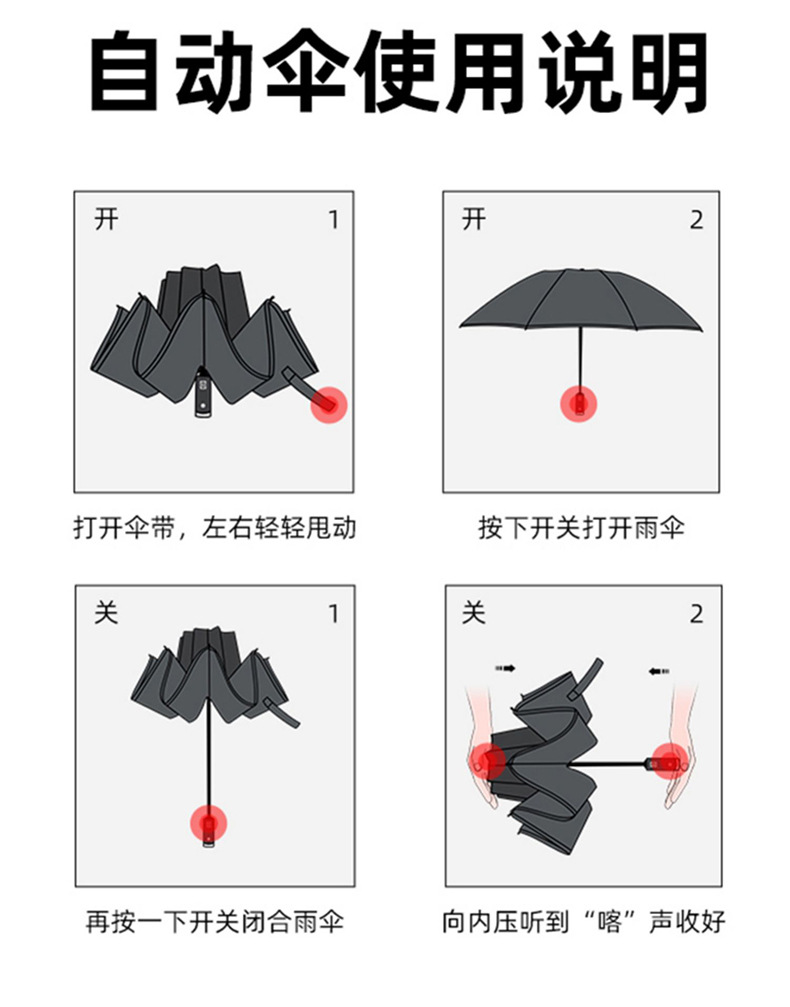 自动伞使用说明

开 1

打开伞带，左右轻轻甩动

开 2

按下开关打开雨伞

关 1

再按一下开关闭合雨伞

关 2

向内压听到“喀”声收好