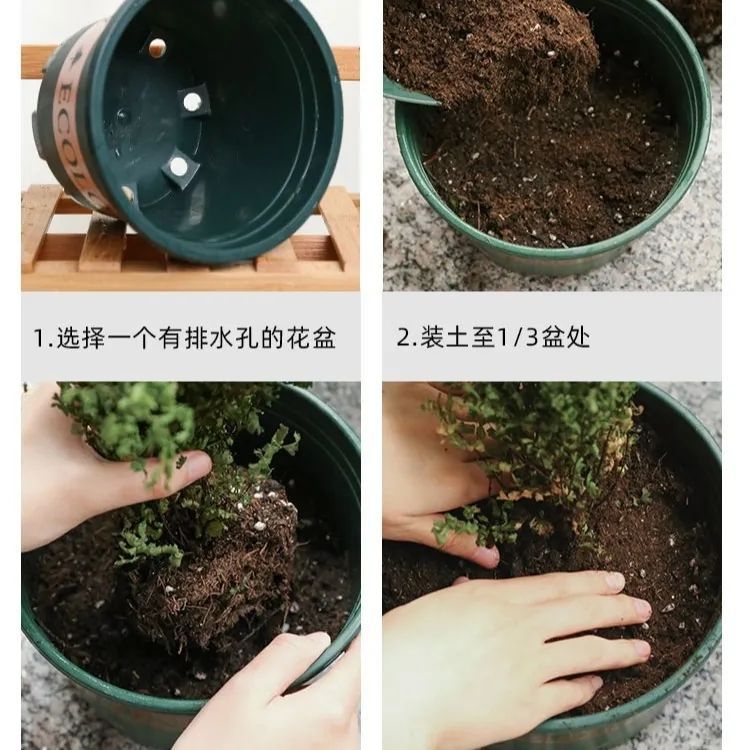 ECOL

1.选择一个有排水孔的花盆

2.装土至1/3盆处