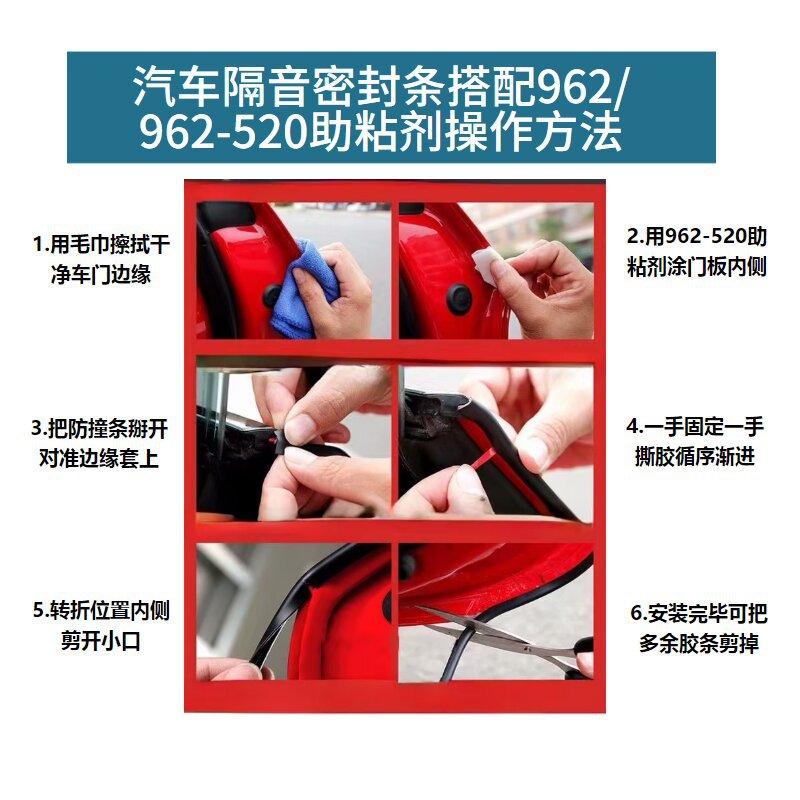 汽车隔音密封条搭配962/962-520助粘剂操作方法

1.用毛巾擦拭干净车门边缘

2.用962-520助粘剂涂门板内侧

3.把防撞条掰开对准边缘套上

4.一手固定一手撕胶循序渐进

5.转折位置内侧剪开小口

6.安装完毕可把多余胶条剪掉