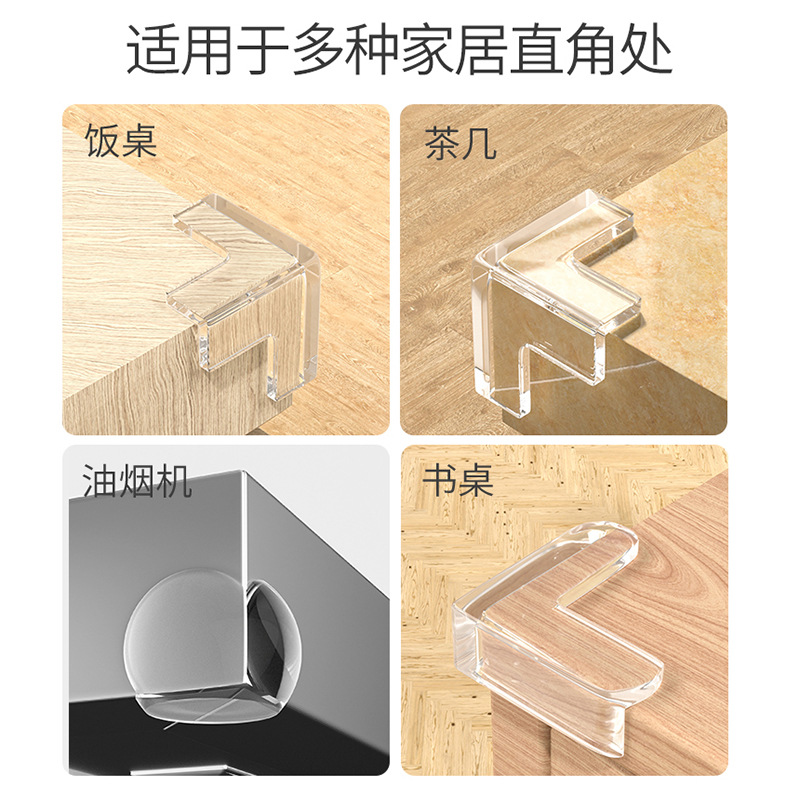 适用于多种家居直角处

饭桌

茶几

油烟机

书桌