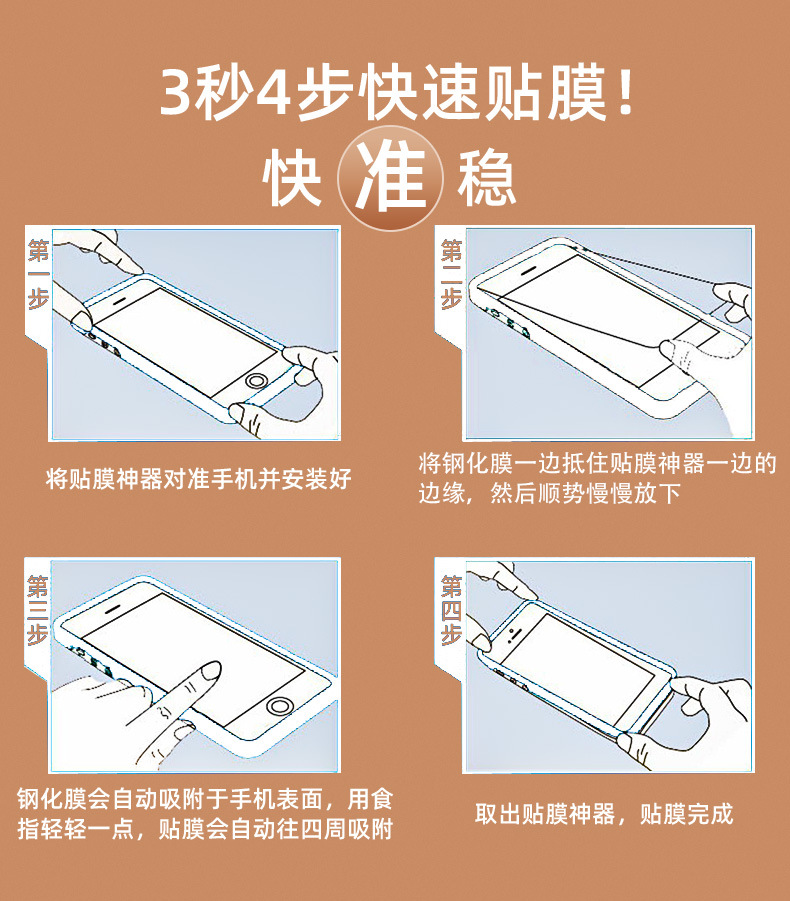 3秒4步快速贴膜！
快 准 稳

第一步

将贴膜神器对准手机并安装好

第二步

将钢化膜一边抵住贴膜神器一边的边缘，然后顺势慢慢放下

第三步

钢化膜会自动吸附于手机表面，用食指轻轻一点，贴膜会自动往四周吸附

第四步

取出贴膜神器，贴膜完成