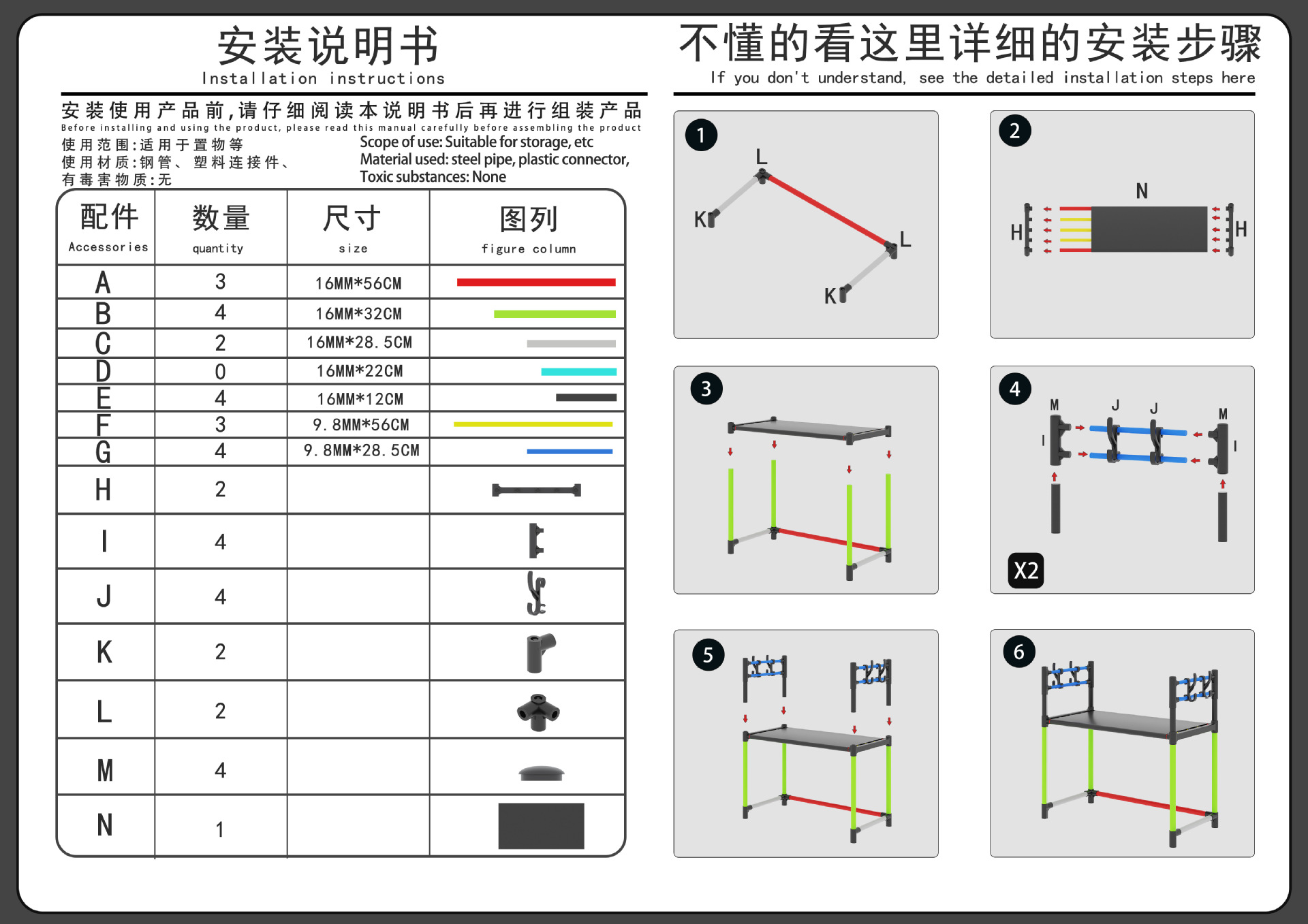 安装说明书
Installation instructions

安装使用产品前,请仔细阅读本说明书后再进行组装产品
Before installing and using the product, please read this manual carefully before assembling the product

使用范围:适用于置物等
使用材质:钢管、塑料连接件、
有毒害物质:无

Scope of use: Suitable for storage, etc
Material used: steel pipe, plastic connector,
Toxic substances: None

| 配件 Accessories | 数量 quantity | 尺寸 size | 图列 figure column |
|---|---|---|---|
| A | 3 | 16MM*56CM | |
| B | 4 | 16MM*32CM | |
| C | 2 | 16MM*28.5CM | |
| D | 0 | 16MM*22CM | |
| E | 4 | 16MM*12CM | |
| F | 3 | 9.8MM*56CM | |
| G | 4 | 9.8MM*28.5CM | |
| H | 2 | | |
| I | 4 | | |
| J | 4 | | |
| K | 2 | | |
| L | 2 | | |
| M | 4 | | |
| N | 1 | | |

不懂的看这里详细的安装步骤
If you don't understand, see the detailed installation steps here

1
L
K
L
K

2
N
H
H

3

4
M
J
J
M
I
I
X2

5

6