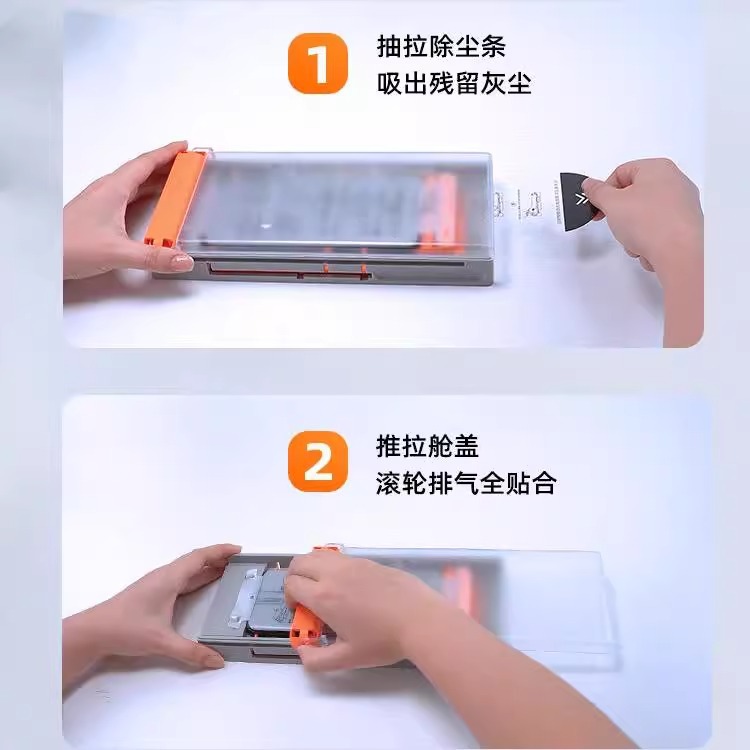 1
抽拉除尘条
吸出残留灰尘

2
推拉舱盖
滚轮排气全贴合