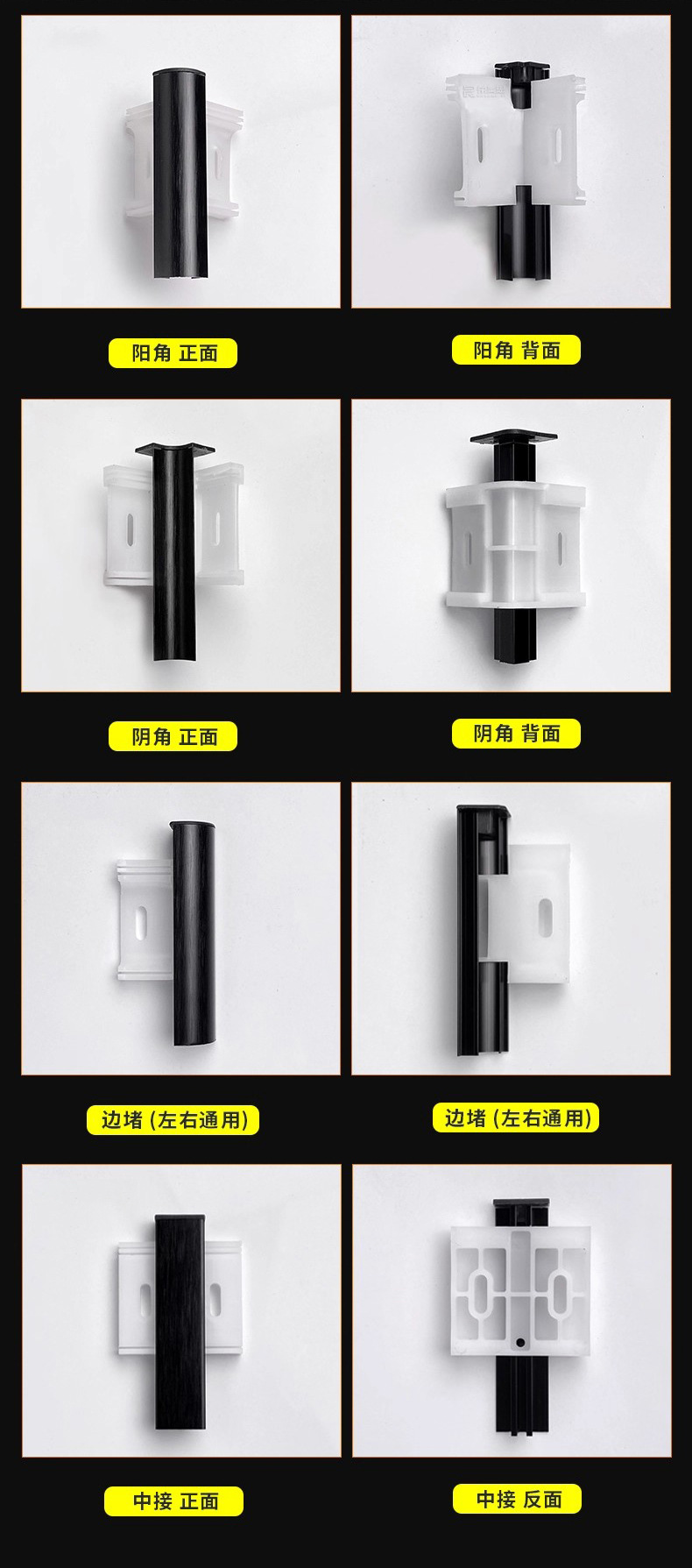 阳角 正面

阳角 背面

阴角 正面

阴角 背面

边堵 (左右通用)

边堵 (左右通用)

中接 正面

中接 反面