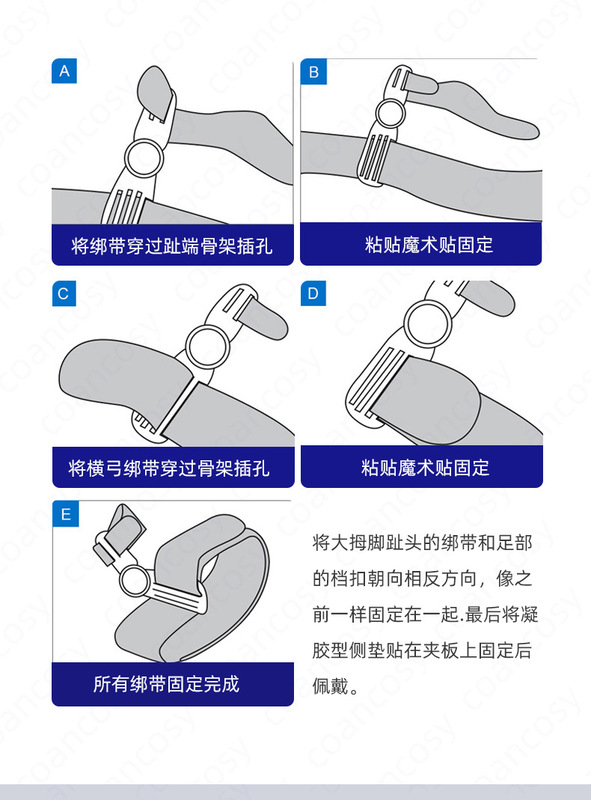 A

将绑带穿过趾端骨架插孔

B

粘贴魔术贴固定

C

将横弓绑带穿过骨架插孔

D

粘贴魔术贴固定

E

所有绑带固定完成

将大拇脚趾头的绑带和足部的档扣朝向相反方向，像之前一样固定在一起.最后将凝胶型侧垫贴在夹板上固定后佩戴。

coancosy