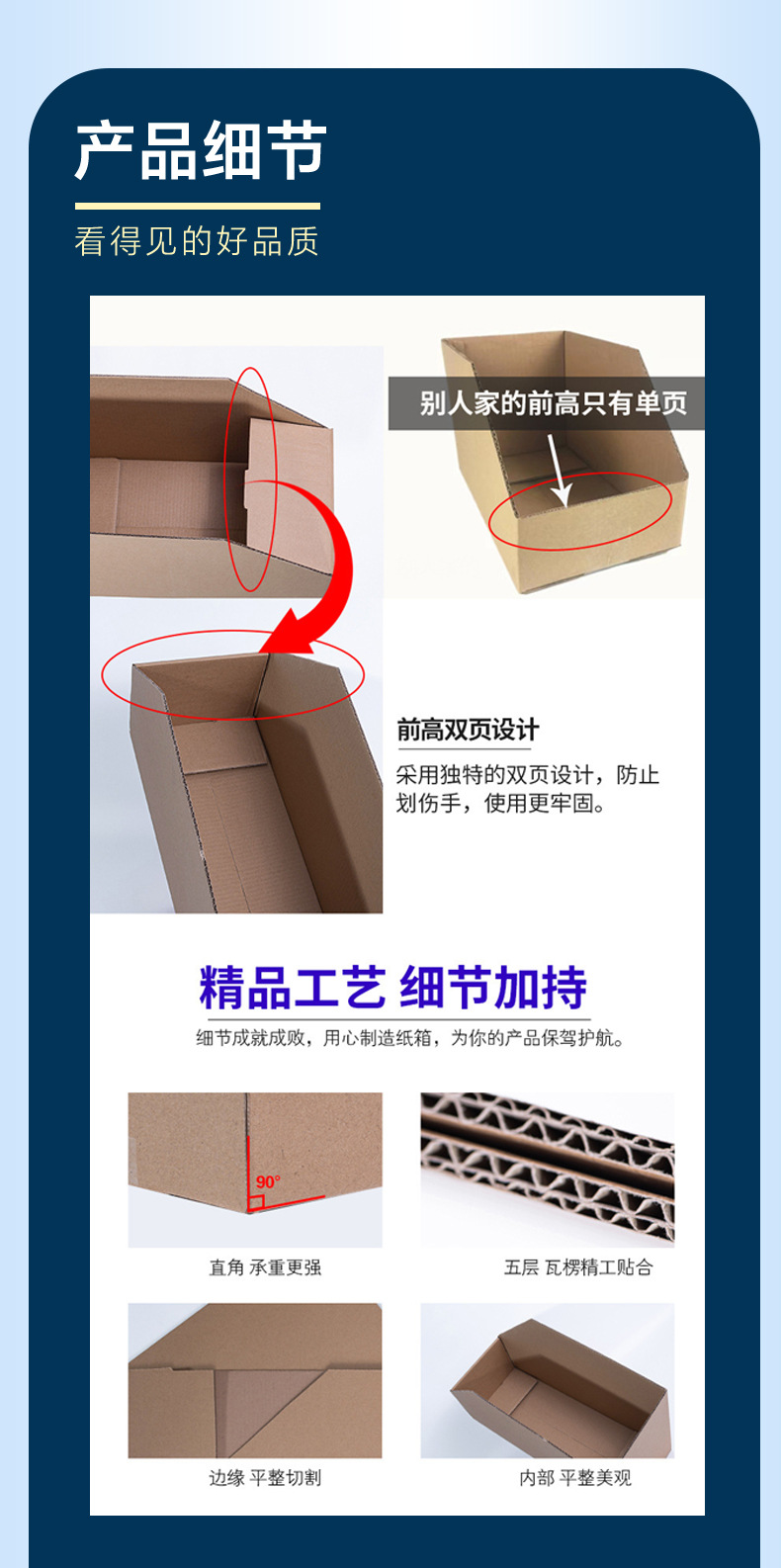 产品细节

看得见的好品质

别人家的前高只有单页

前高双页设计

采用独特的双页设计，防止划伤手，使用更牢固。

精品工艺 细节加持

细节成就成败，用心制造纸箱，为你的产品保驾护航。

90°

直角 承重更强

五层 瓦楞精工贴合

边缘 平整切割

内部 平整美观