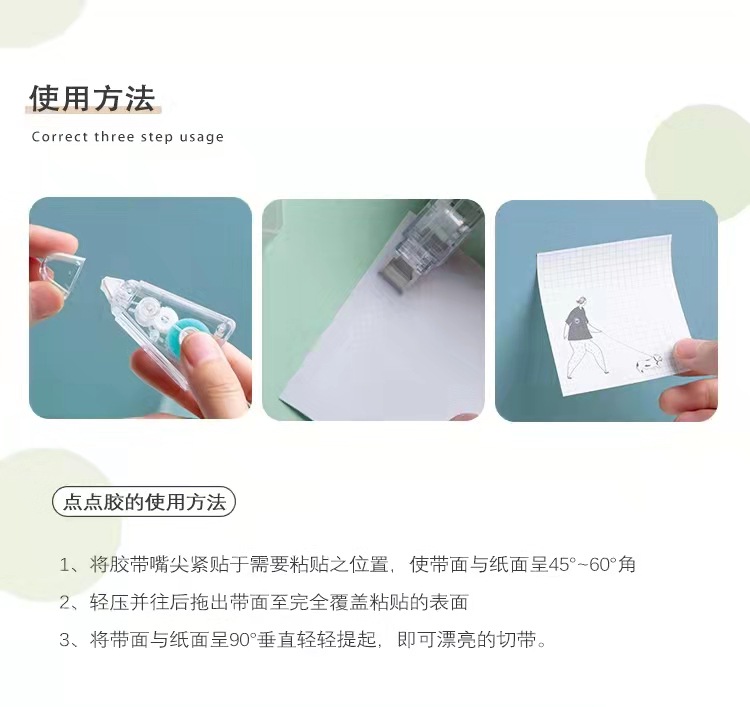 使用方法

Correct three step usage

点点胶的使用方法

1、将胶带嘴尖紧贴于需要粘贴之位置，使带面与纸面呈45°~60°角

2、轻压并往后拖出带面至完全覆盖粘贴的表面

3、将带面与纸面呈90°垂直轻轻提起，即可漂亮的切带。