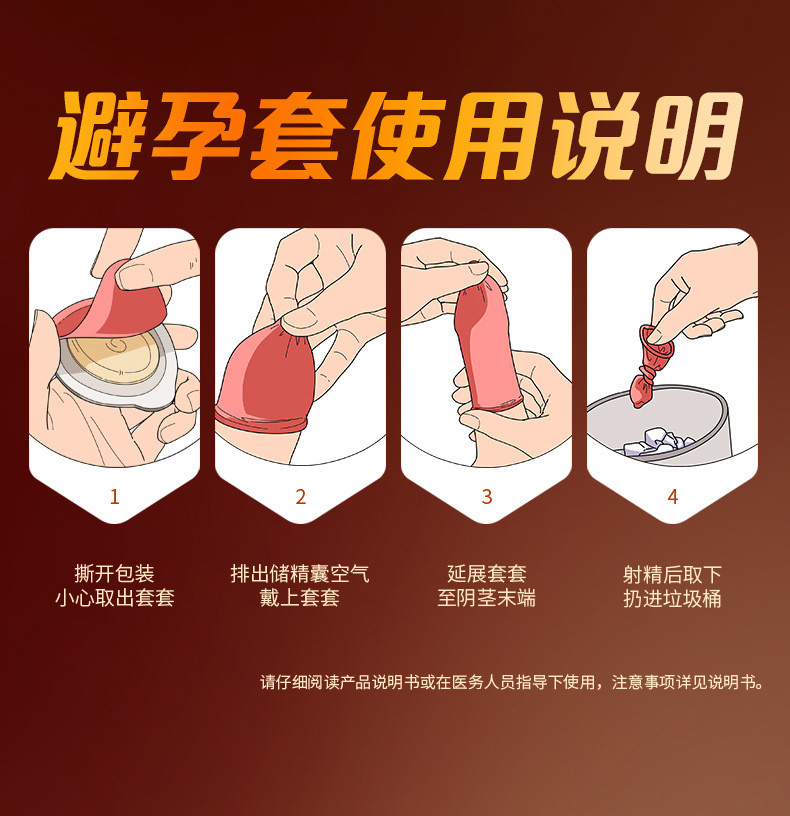 避孕套使用说明

1

撕开包装
小心取出套套

2

排出储精囊空气
戴上套套

3

延展套套
至阴茎末端

4

射精后取下
扔进垃圾桶

请仔细阅读产品说明书或在医务人员指导下使用，注意事项详见说明书。