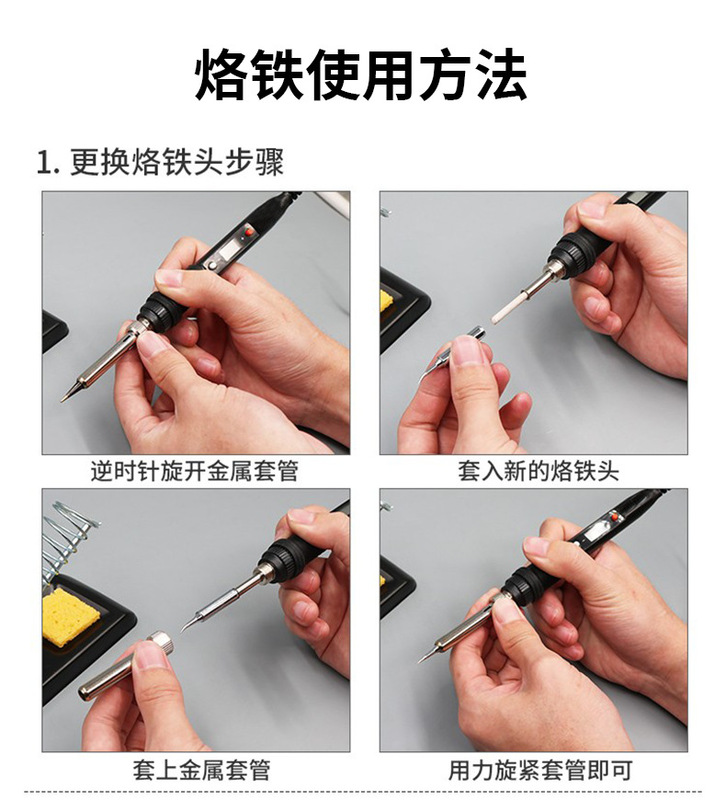 烙铁使用方法

1. 更换烙铁头步骤

逆时针旋开金属套管

套入新的烙铁头

套上金属套管

用力旋紧套管即可