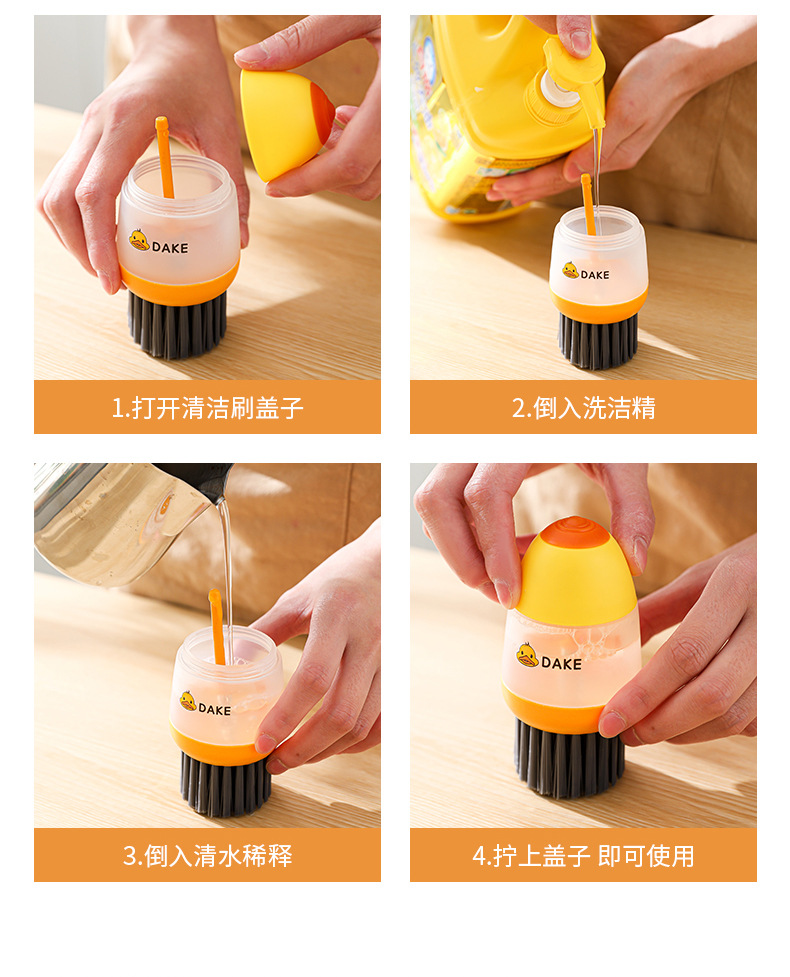 DAKE

1.打开清洁刷盖子

DAKE

2.倒入洗洁精

DAKE

3.倒入清水稀释

DAKE

4.拧上盖子 即可使用