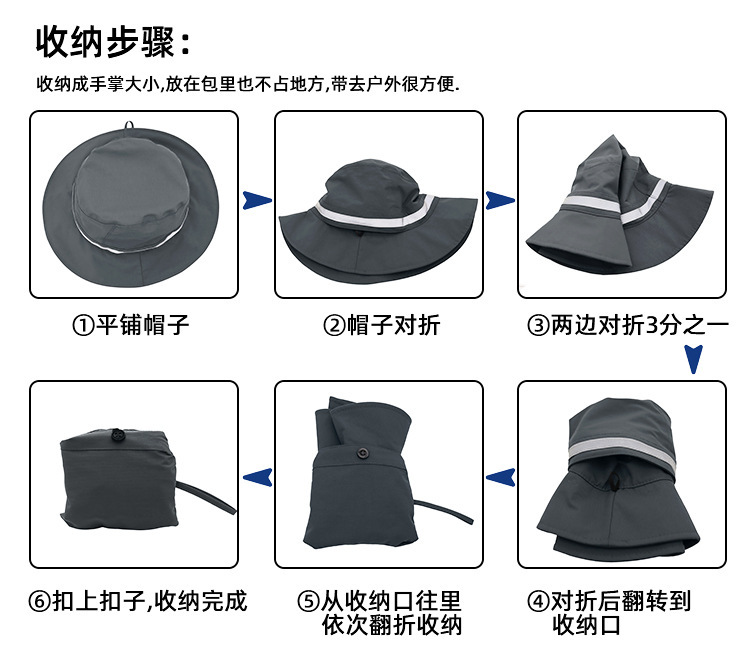 收纳步骤：

收纳成手掌大小,放在包里也不占地方,带去户外很方便.

①平铺帽子

②帽子对折

③两边对折3分之一

④对折后翻转到收纳口

⑤从收纳口往里依次翻折收纳

⑥扣上扣子,收纳完成