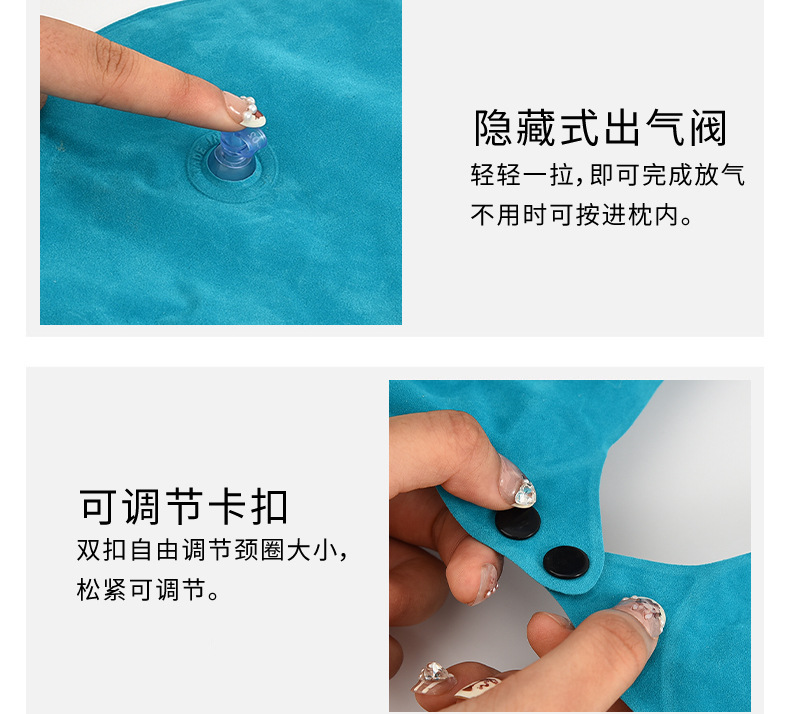 隐藏式出气阀

轻轻一拉，即可完成放气
不用时可按进枕内。

可调节卡扣

双扣自由调节颈圈大小，
松紧可调节。