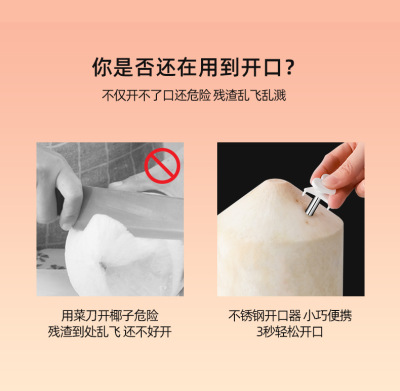 你是否还在用到开口？

不仅开不了口还危险 残渣乱飞乱溅

用菜刀开椰子危险
残渣到处乱飞 还不好开

不锈钢开口器 小巧便携
3秒轻松开口