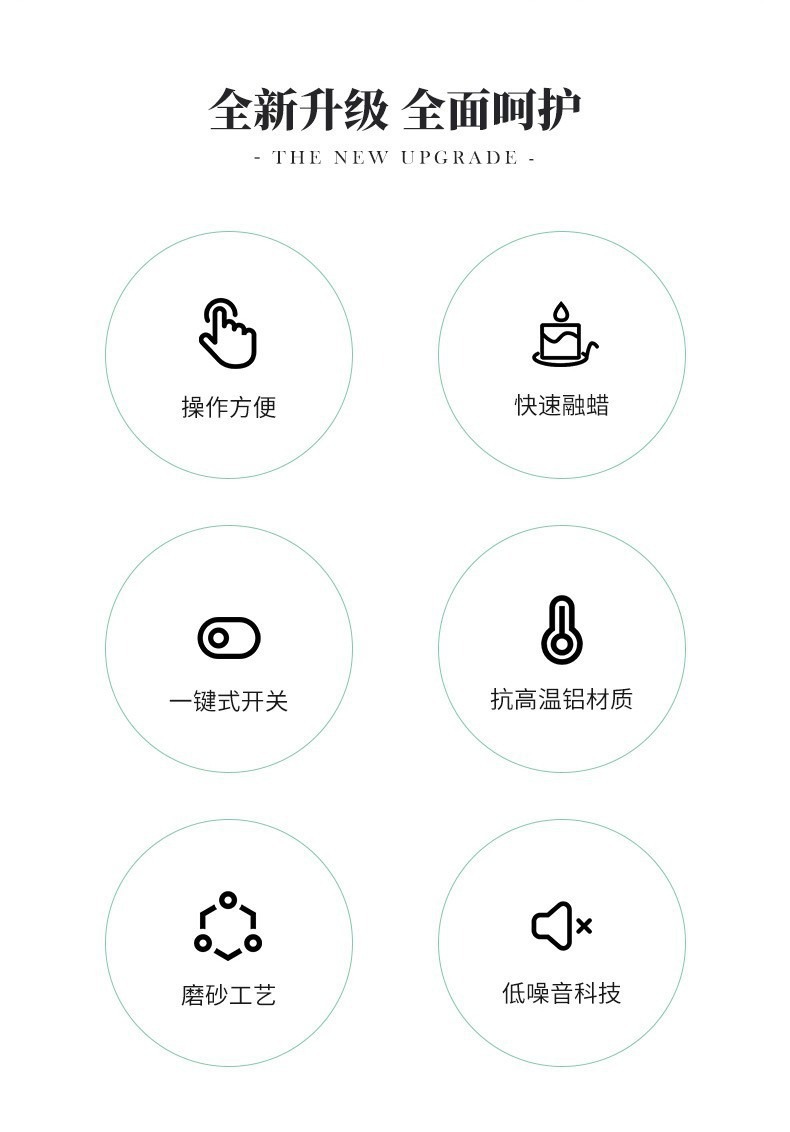 全新升级 全面呵护

- THE NEW UPGRADE -

操作方便

快速融蜡

一键式开关

抗高温铝材质

磨砂工艺

低噪音科技