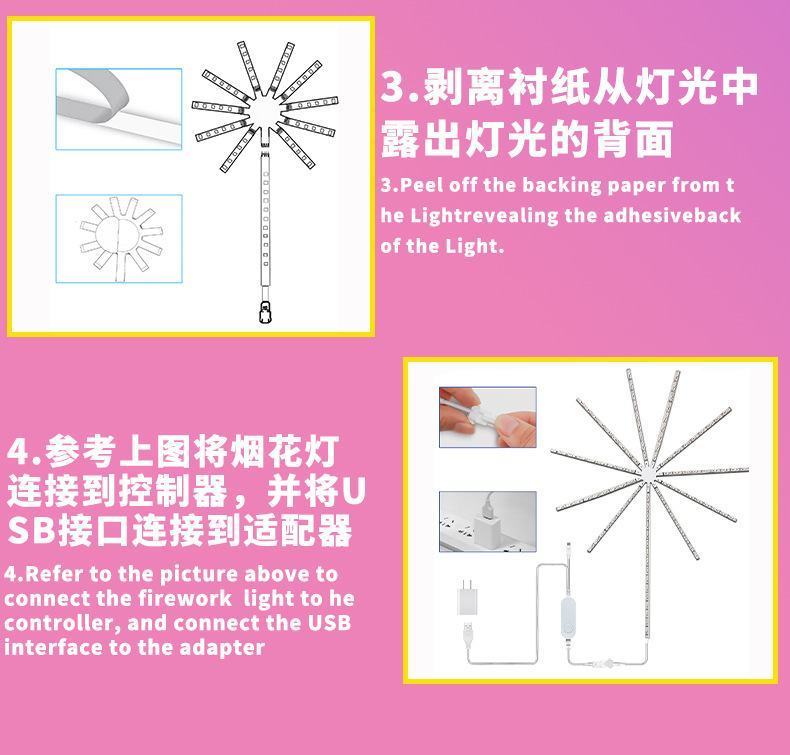 3.剥离衬纸从灯光中露出灯光的背面

3.Peel off the backing paper from the Lightrevealing the adhesiveback of the Light.

4.参考上图将烟花灯连接到控制器，并将USB接口连接到适配器

4.Refer to the picture above to connect the firework light to he controller, and connect the USB interface to the adapter