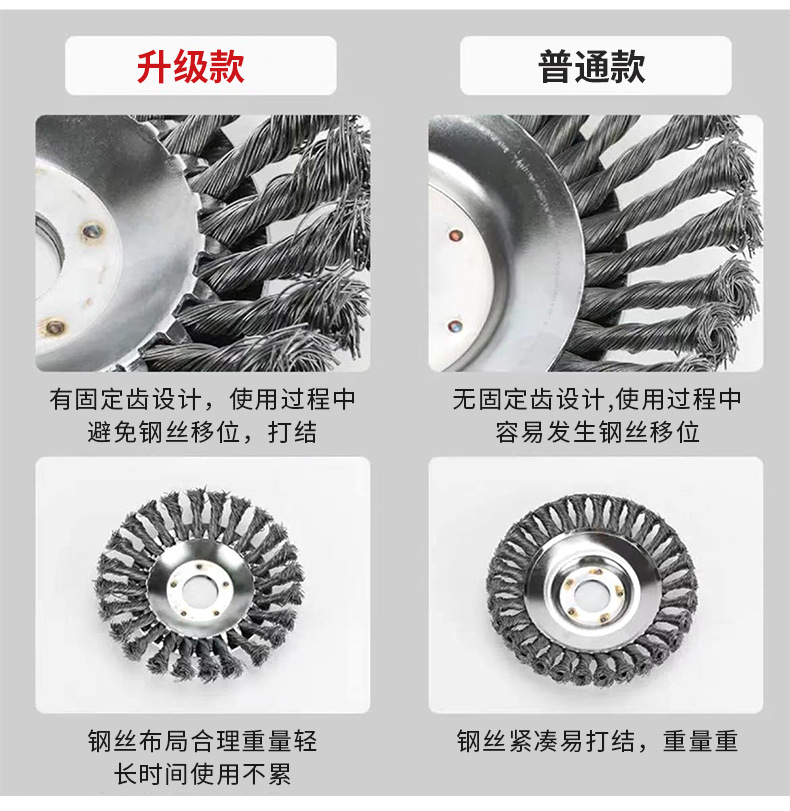 升级款

有固定齿设计，使用过程中避免钢丝移位，打结

钢丝布局合理重量轻
长时间使用不累

普通款

无固定齿设计,使用过程中容易发生钢丝移位

钢丝紧凑易打结，重量重