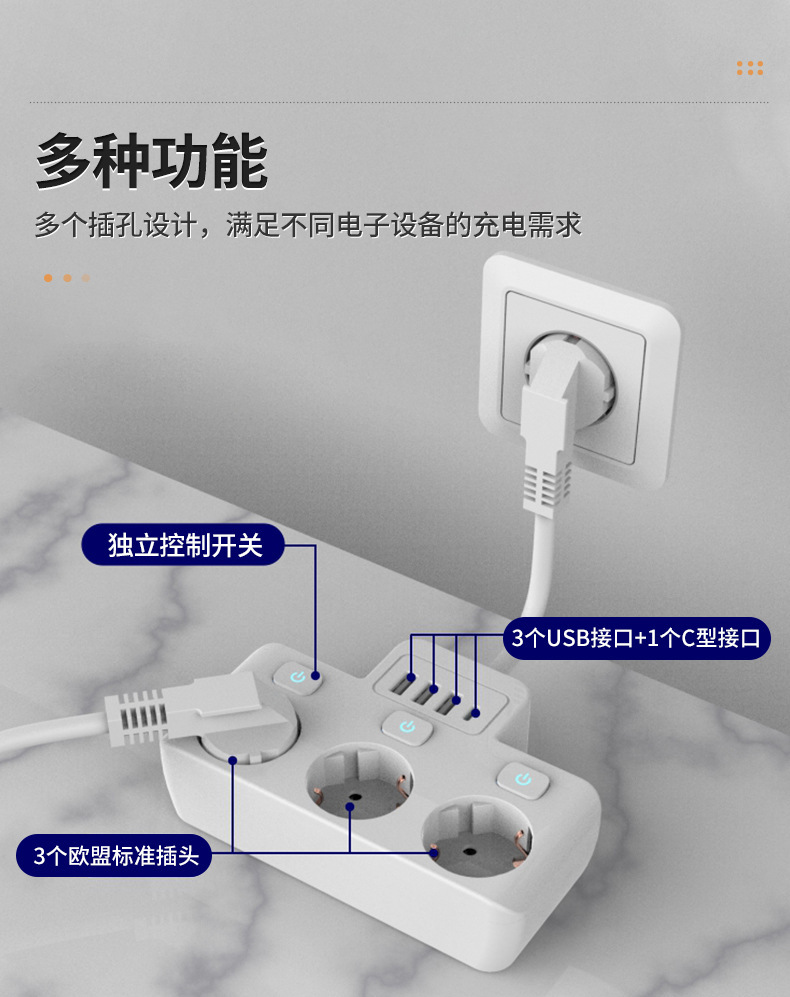 多种功能

多个插孔设计，满足不同电子设备的充电需求

独立控制开关

3个USB接口+1个C型接口

3个欧盟标准插头