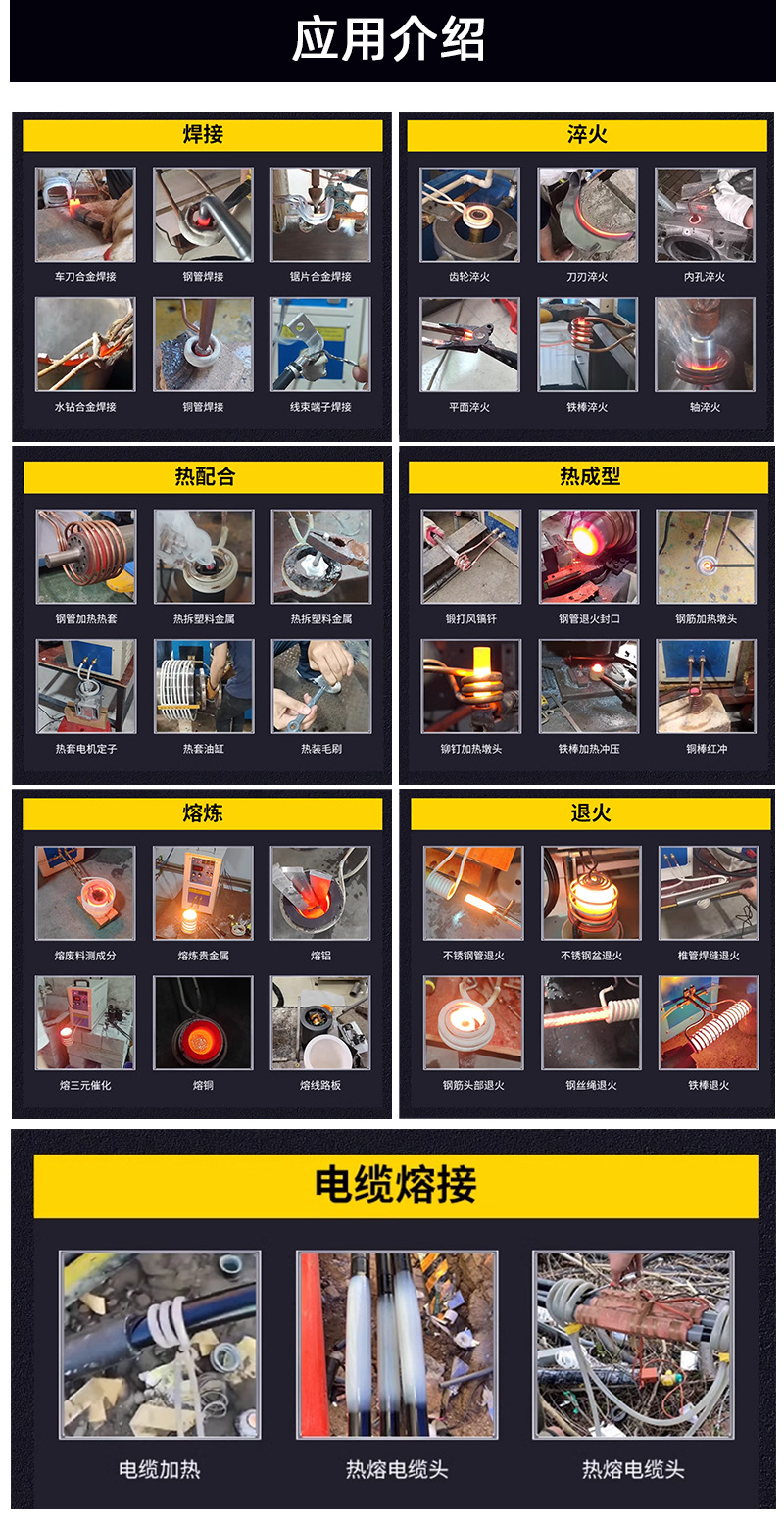 应用介绍

焊接

车刀合金焊接
钢管焊接
锯片合金焊接
水钻合金焊接
铜管焊接
线束端子焊接

淬火

齿轮淬火
刀刃淬火
内孔淬火
平面淬火
铁棒淬火
轴淬火

热配合

钢管加热热套
热拆塑料金属
热拆塑料金属
热套电机定子
热套油缸
热装毛刷

热成型

锻打风镐钎
钢管退火封口
钢筋加热墩头
铆钉加热墩头
铁棒加热冲压
铜棒红冲

熔炼

熔废料测成分
熔炼贵金属
熔铝
熔三元催化
熔铜
熔线路板

退火

不锈钢管退火
不锈钢盆退火
椎管焊缝退火
钢筋头部退火
钢丝绳退火
铁棒退火

电缆熔接

电缆加热
热熔电缆头
热熔电缆头