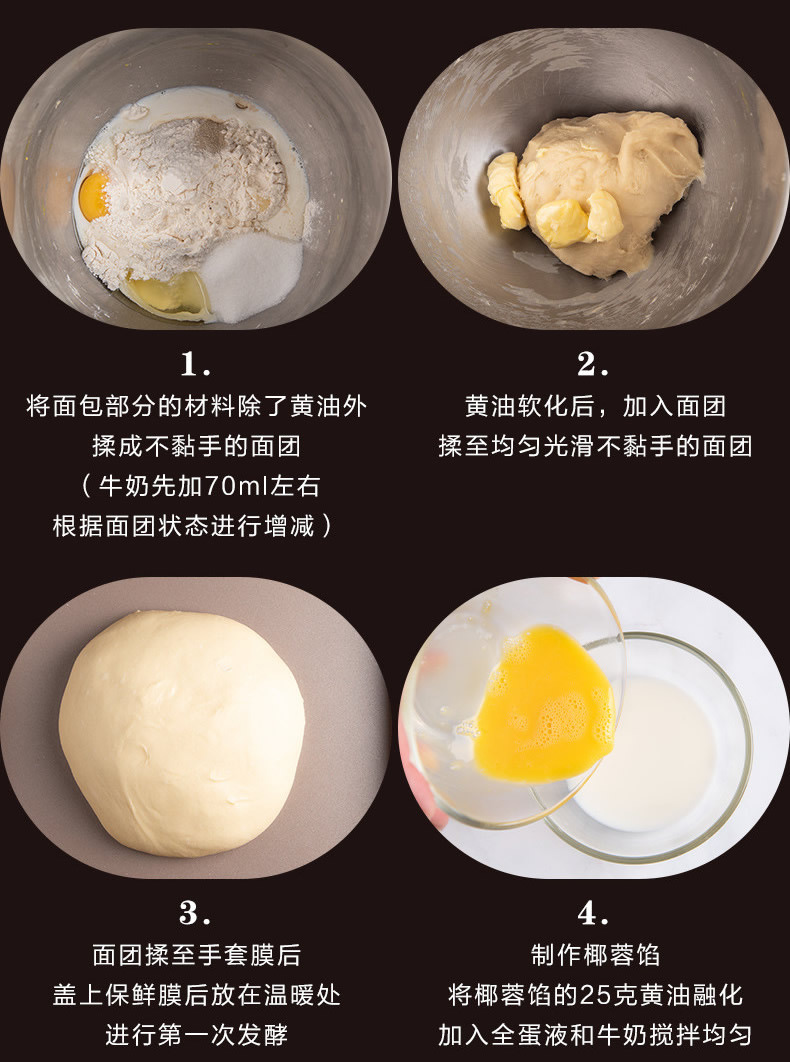 1.

将面包部分的材料除了黄油外
揉成不黏手的面团
（牛奶先加70ml左右
根据面团状态进行增减）

2.

黄油软化后，加入面团
揉至均匀光滑不黏手的面团

3.

面团揉至手套膜后
盖上保鲜膜后放在温暖处
进行第一次发酵

4.

制作椰蓉馅
将椰蓉馅的25克黄油融化
加入全蛋液和牛奶搅拌均匀