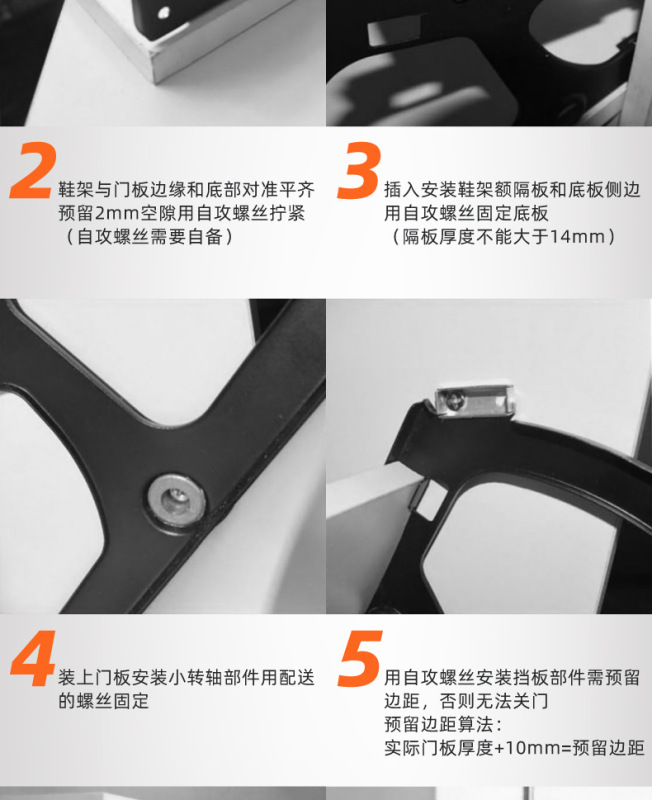 2 鞋架与门板边缘和底部对准平齐预留2mm空隙用自攻螺丝拧紧（自攻螺丝需要自备）

3 插入安装鞋架额隔板和底板侧边用自攻螺丝固定底板（隔板厚度不能大于14mm）

4 装上门板安装小转轴部件用配送的螺丝固定

5 用自攻螺丝安装挡板部件需预留边距，否则无法关门
预留边距算法：
实际门板厚度+10mm=预留边距