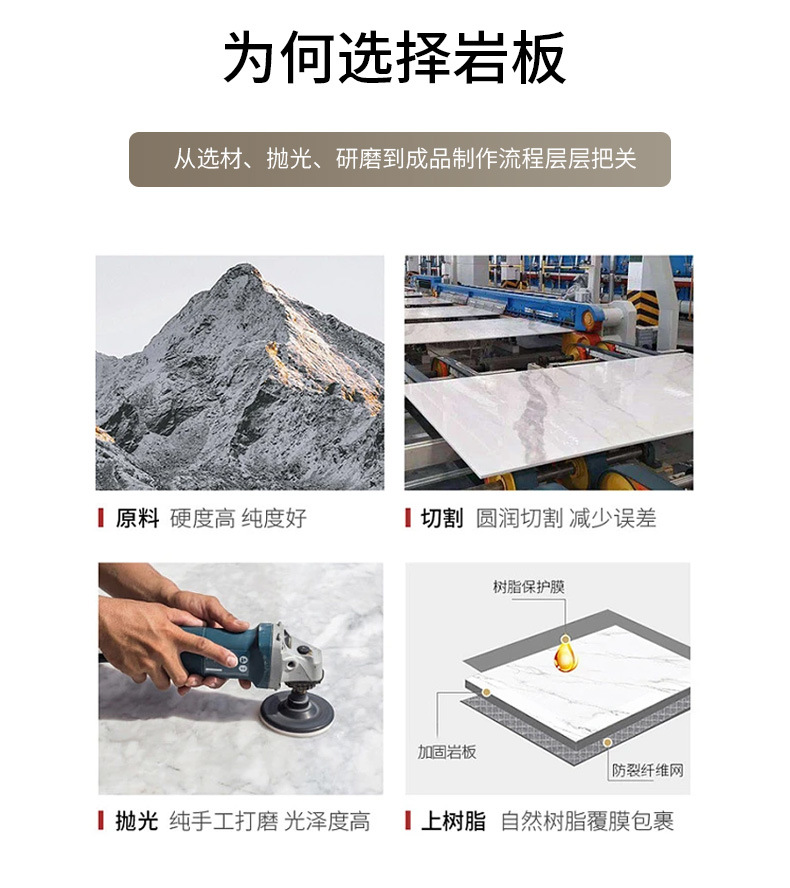 为何选择岩板

从选材、抛光、研磨到成品制作流程层层把关

原料 硬度高 纯度好

切割 圆润切割 减少误差

树脂保护膜

加固岩板

防裂纤维网

抛光 纯手工打磨 光泽度高

上树脂 自然树脂覆膜包裹