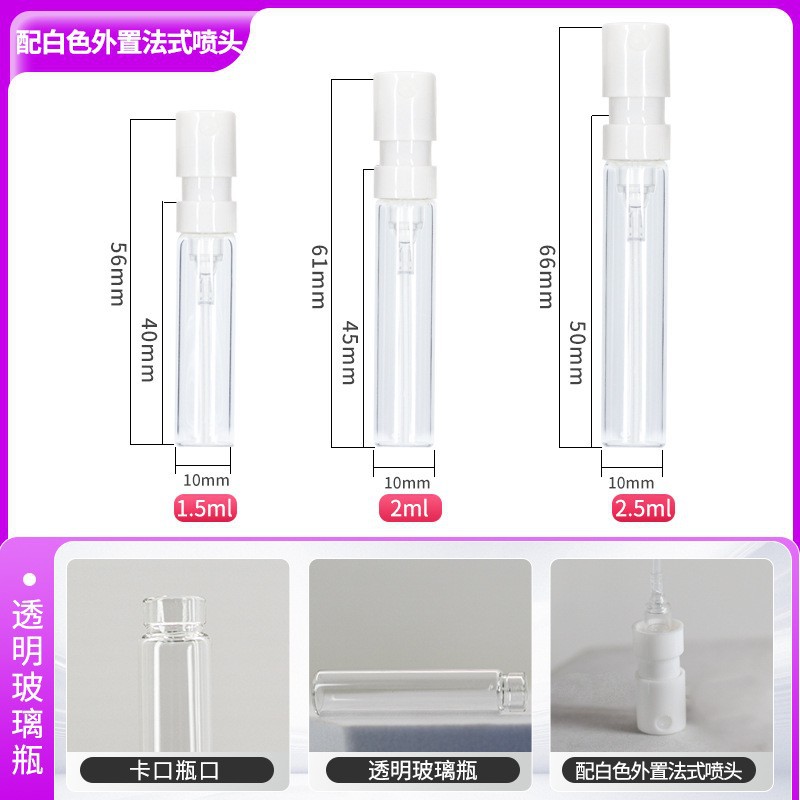 配白色外置法式喷头

56mm
40mm
10mm
1.5ml

61mm
45mm
10mm
2ml

66mm
50mm
10mm
2.5ml

透明玻璃瓶

卡口瓶口

透明玻璃瓶

配白色外置法式喷头