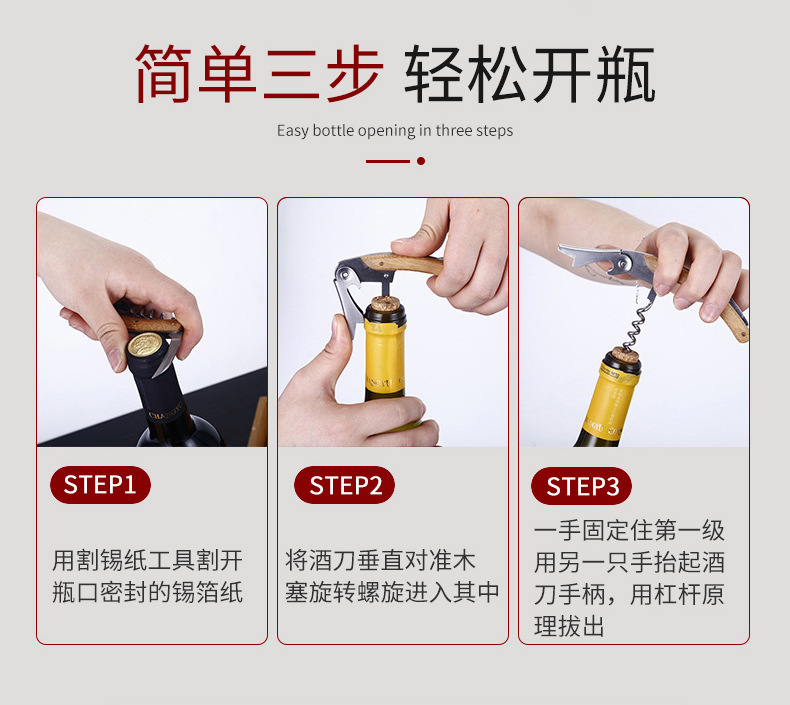 简单三步 轻松开瓶

Easy bottle opening in three steps

STEP1

用割锡纸工具割开瓶口密封的锡箔纸

STEP2

将酒刀垂直对准木塞旋转螺旋进入其中

STEP3

一手固定住第一级用另一只手抬起酒刀手柄，用杠杆原理拔出