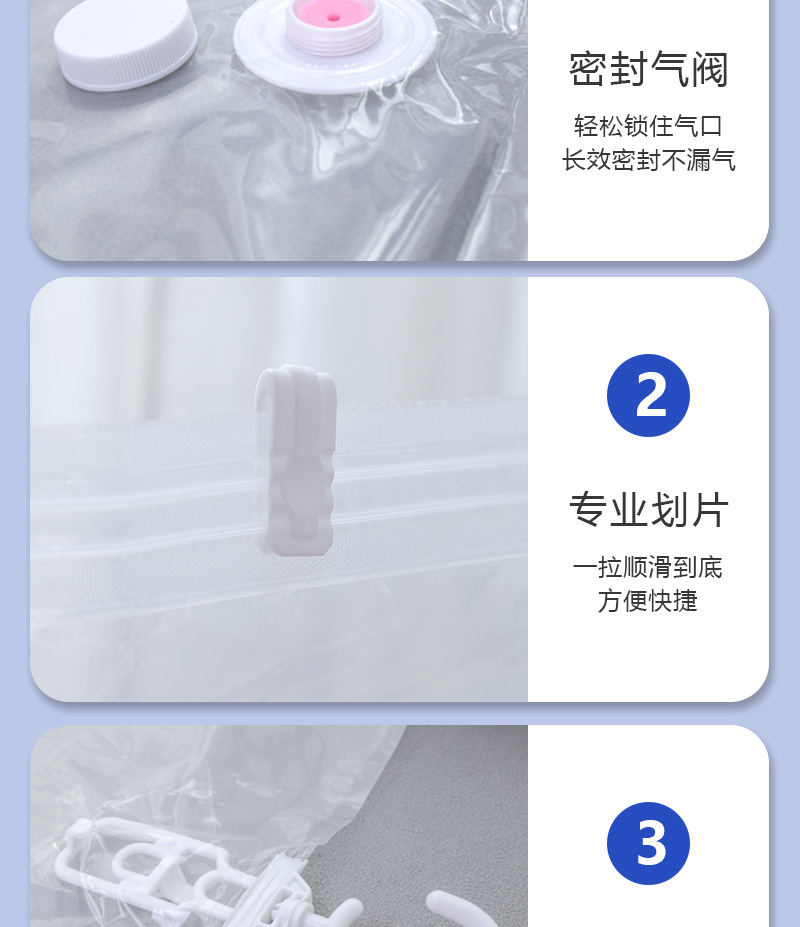 密封气阀

轻松锁住气口
长效密封不漏气

2

专业划片

一拉顺滑到底
方便快捷

3