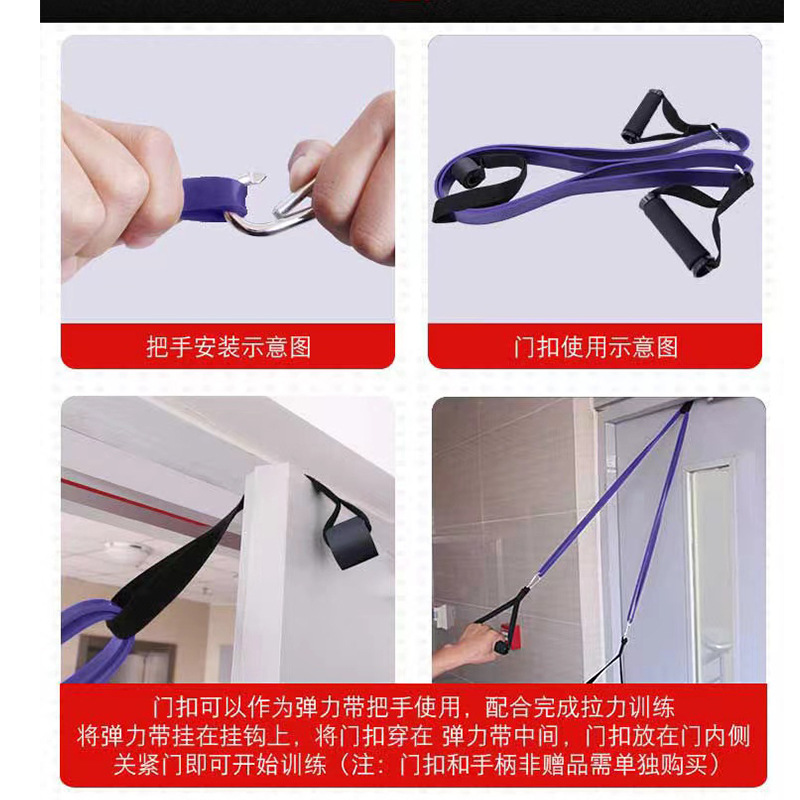 把手安装示意图

门扣使用示意图

门扣可以作为弹力带把手使用，配合完成拉力训练
将弹力带挂在挂钩上，将门扣穿在 弹力带中间，门扣放在门内侧
关紧门即可开始训练（注：门扣和手柄非赠品需单独购买）