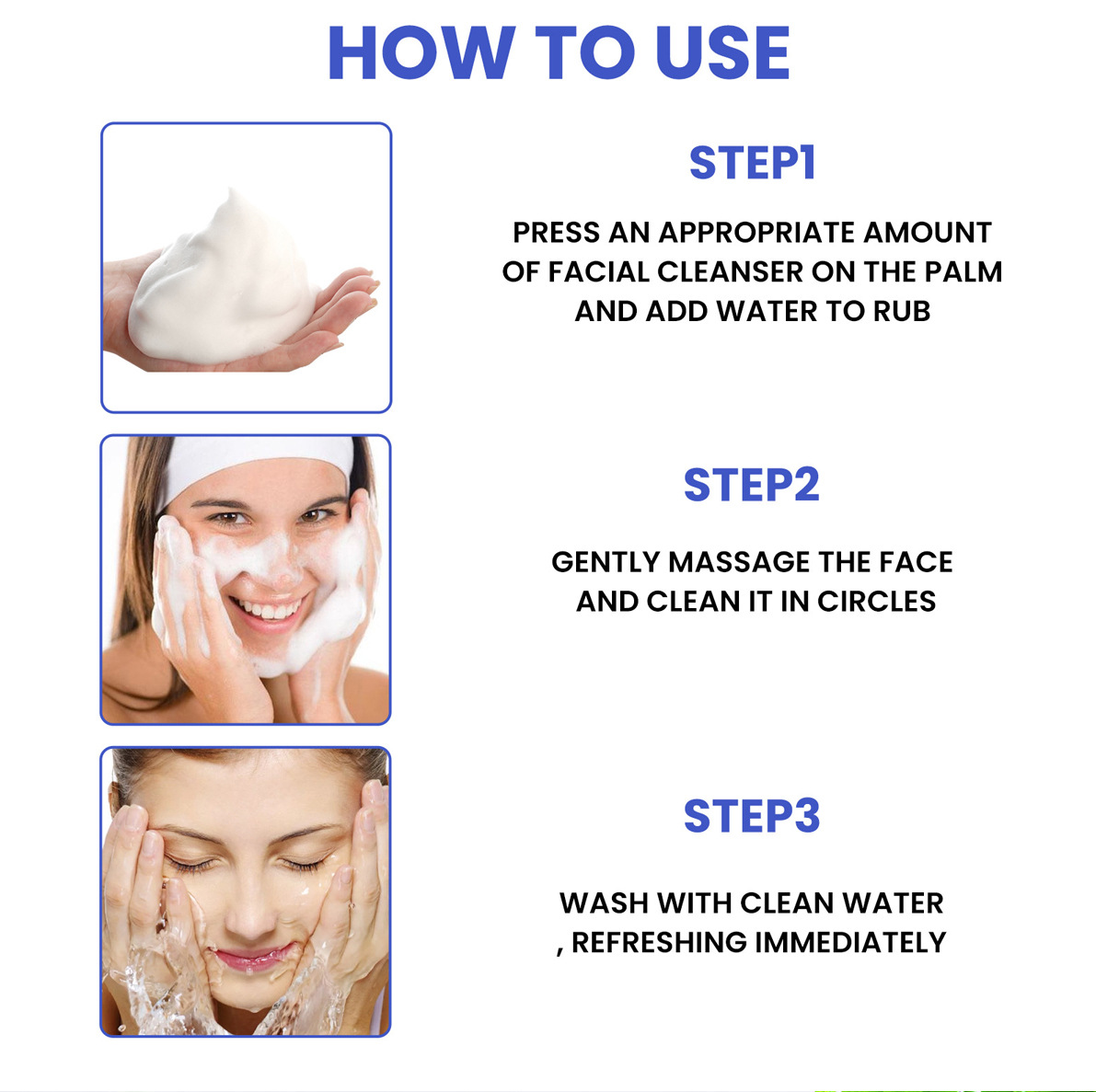 HOW TO USE

STEP1

PRESS AN APPROPRIATE AMOUNT OF FACIAL CLEANSER ON THE PALM AND ADD WATER TO RUB

STEP2

GENTLY MASSAGE THE FACE AND CLEAN IT IN CIRCLES

STEP3

WASH WITH CLEAN WATER , REFRESHING IMMEDIATELY