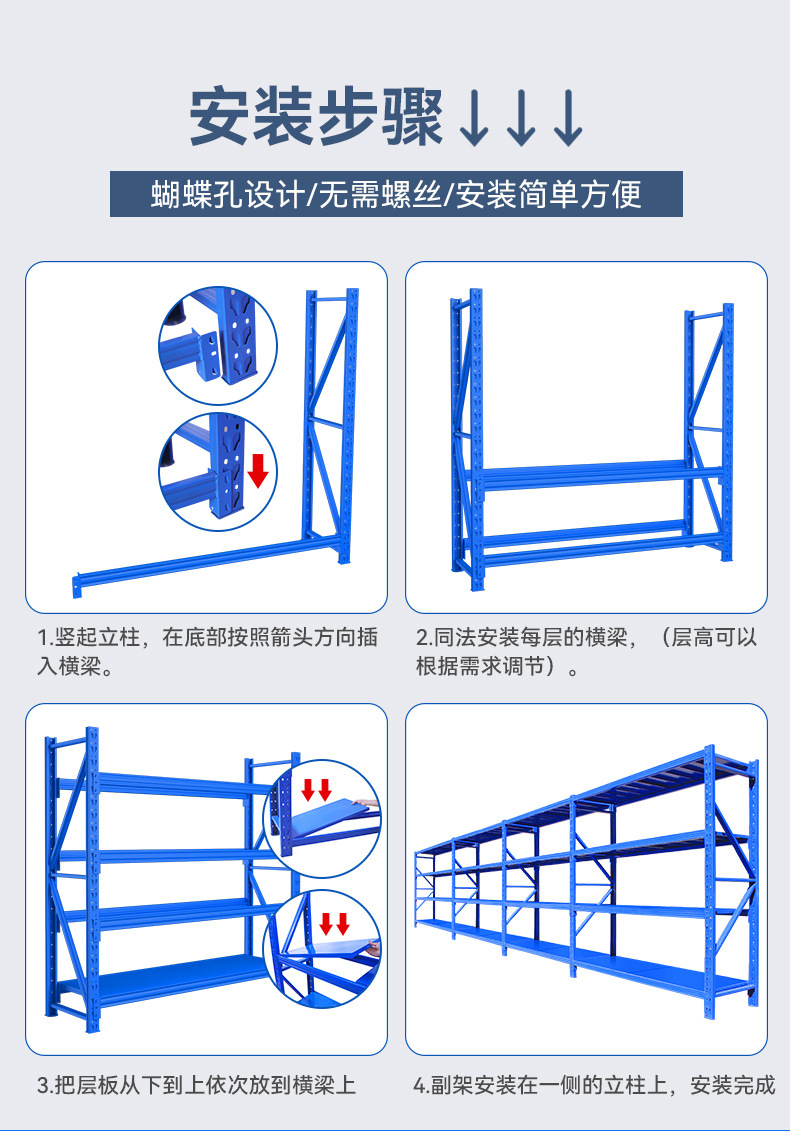 安装步骤↓↓↓

蝴蝶孔设计/无需螺丝/安装简单方便

1.竖起立柱，在底部按照箭头方向插入横梁。

2.同法安装每层的横梁，（层高可以根据需求调节）。

3.把层板从下到上依次放到横梁上

4.副架安装在一侧的立柱上，安装完成