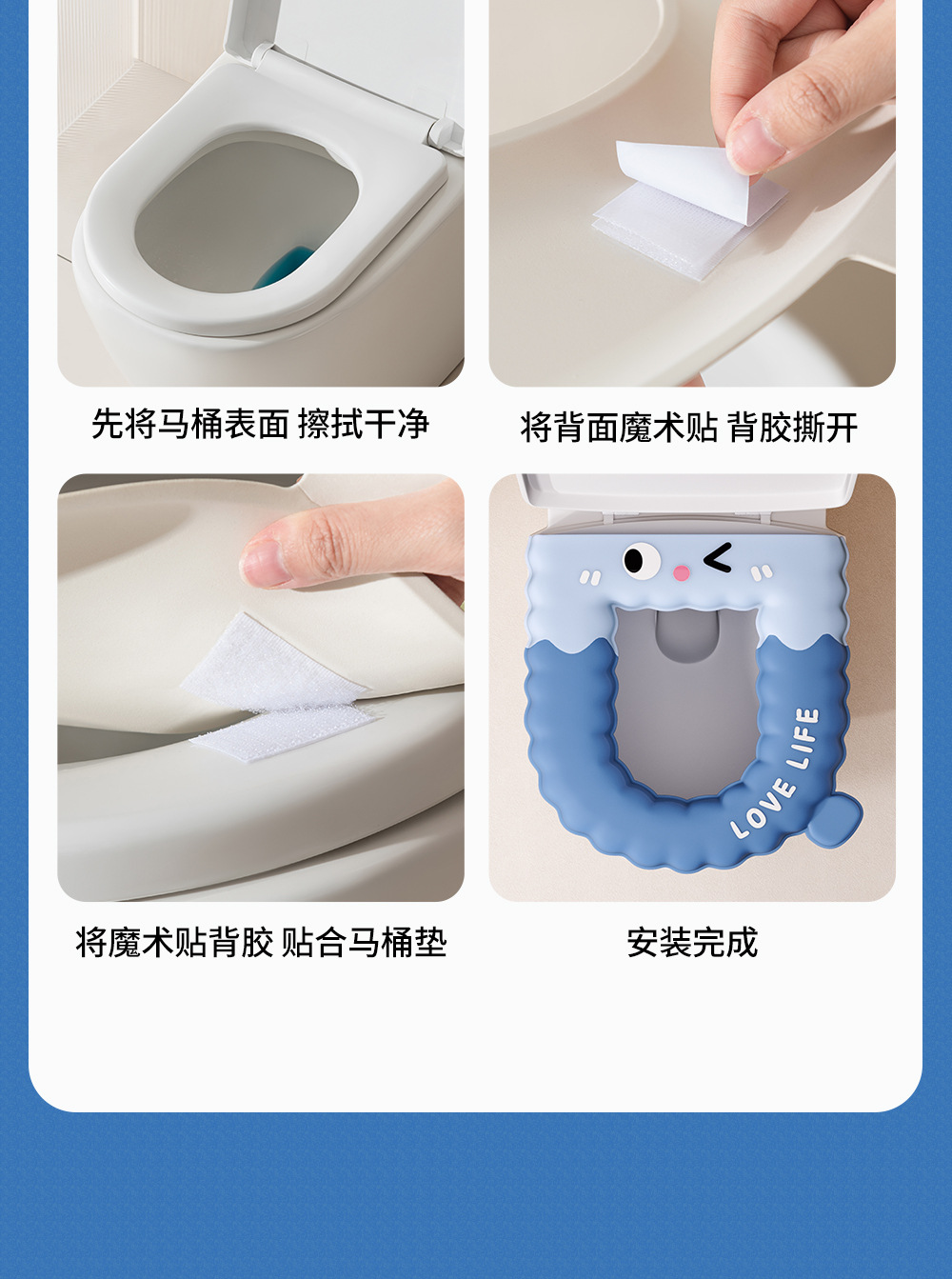 先将马桶表面 擦拭干净

将背面魔术贴 背胶撕开

将魔术贴背胶 贴合马桶垫

LOVE LIFE

安装完成