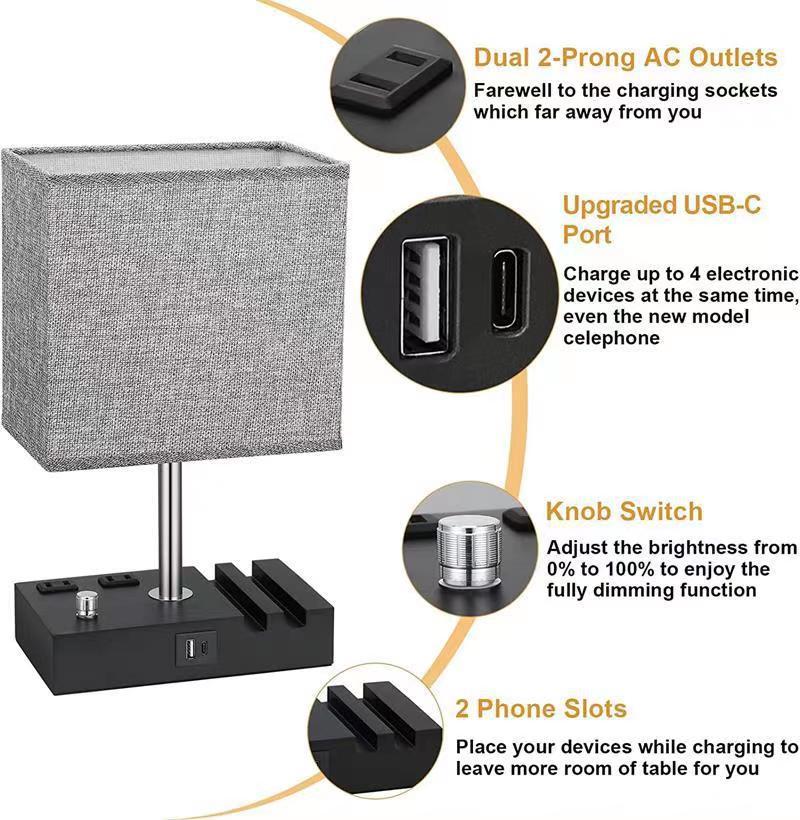 Dual 2-Prong AC Outlets
Farewell to the charging sockets which far away from you

Upgraded USB-C Port
Charge up to 4 electronic devices at the same time, even the new model celephone

Knob Switch
Adjust the brightness from 0% to 100% to enjoy the fully dimming function

2 Phone Slots
Place your devices while charging to leave more room of table for you