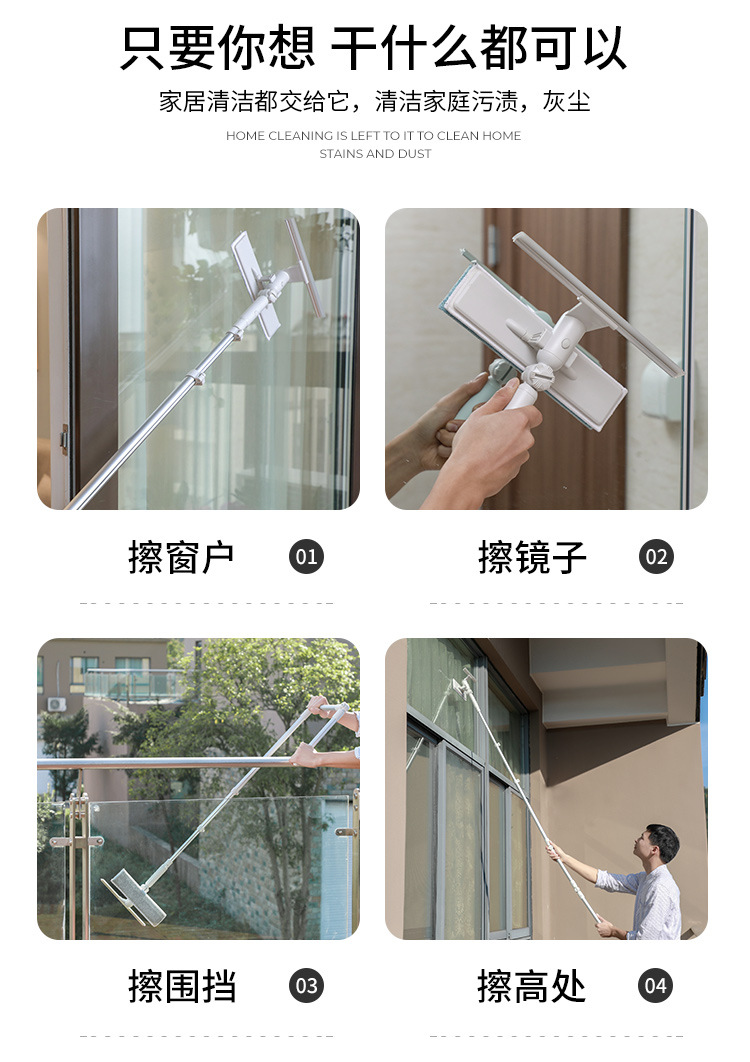 只要你想 干什么都可以

家居清洁都交给它，清洁家庭污渍，灰尘

HOME CLEANING IS LEFT TO IT TO CLEAN HOME STAINS AND DUST

擦窗户 01

擦镜子 02

擦围挡 03

擦高处 04