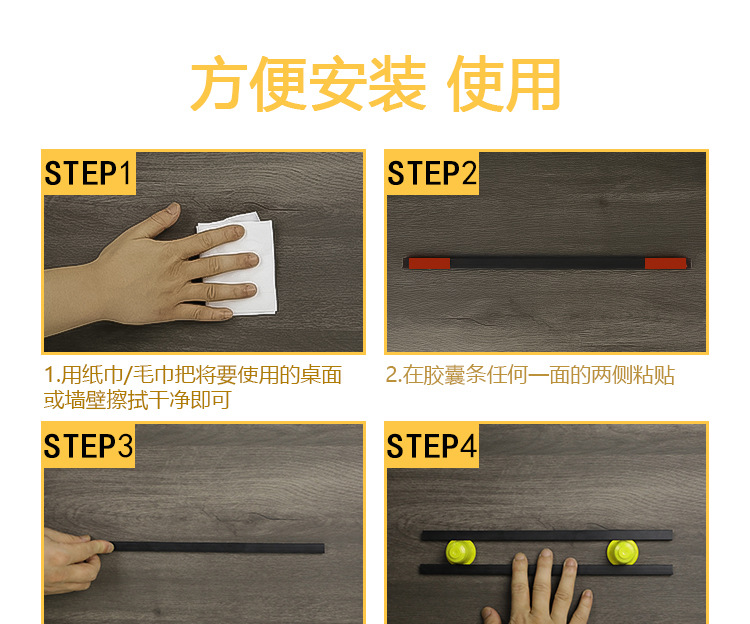 方便安装 使用

STEP1

1.用纸巾/毛巾把将要使用的桌面或墙壁擦拭干净即可

STEP2

2.在胶囊条任何一面的两侧粘贴

STEP3

STEP4