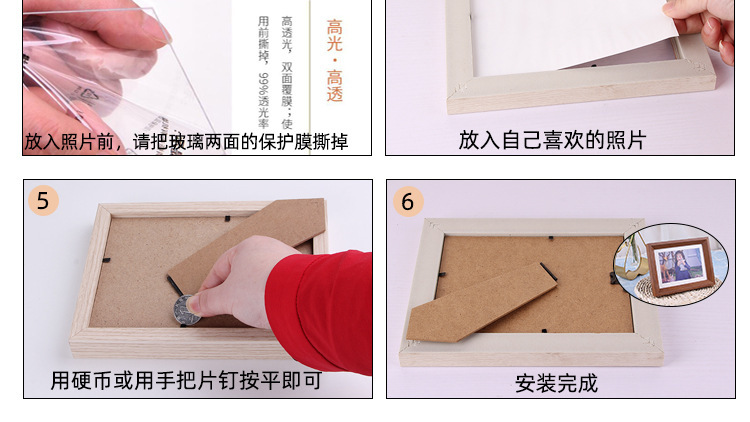 高光·高透

高透光，双面覆膜，使用前撕掉，99%透光率

放入照片前，请把玻璃两面的保护膜撕掉

放入自己喜欢的照片

5

用硬币或用手把片钉按平即可

6

安装完成