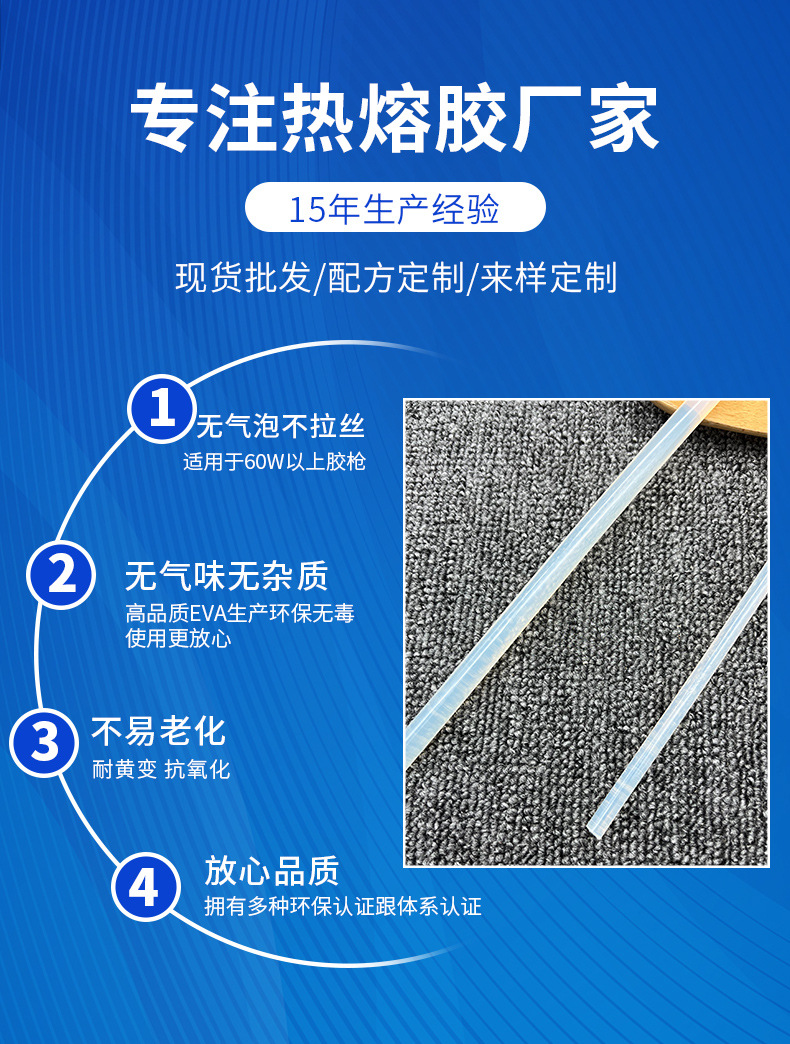 专注热熔胶厂家

15年生产经验

现货批发/配方定制/来样定制

1 无气泡不拉丝
适用于60W以上胶枪

2 无气味无杂质
高品质EVA生产环保无毒
使用更放心

3 不易老化
耐黄变 抗氧化

4 放心品质
拥有多种环保认证跟体系认证