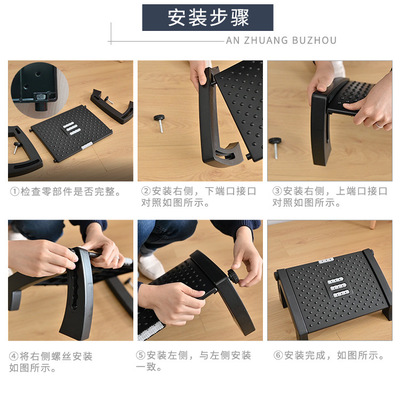 安装步骤

AN ZHUANG BUZHOU

①检查零部件是否完整。

②安装右侧，下端口接口对照如图所示。

③安装右侧，上端口接口对照如图所示。

④将右侧螺丝安装如图所示。

⑤安装左侧，与左侧安装一致。

⑥安装完成，如图所示。