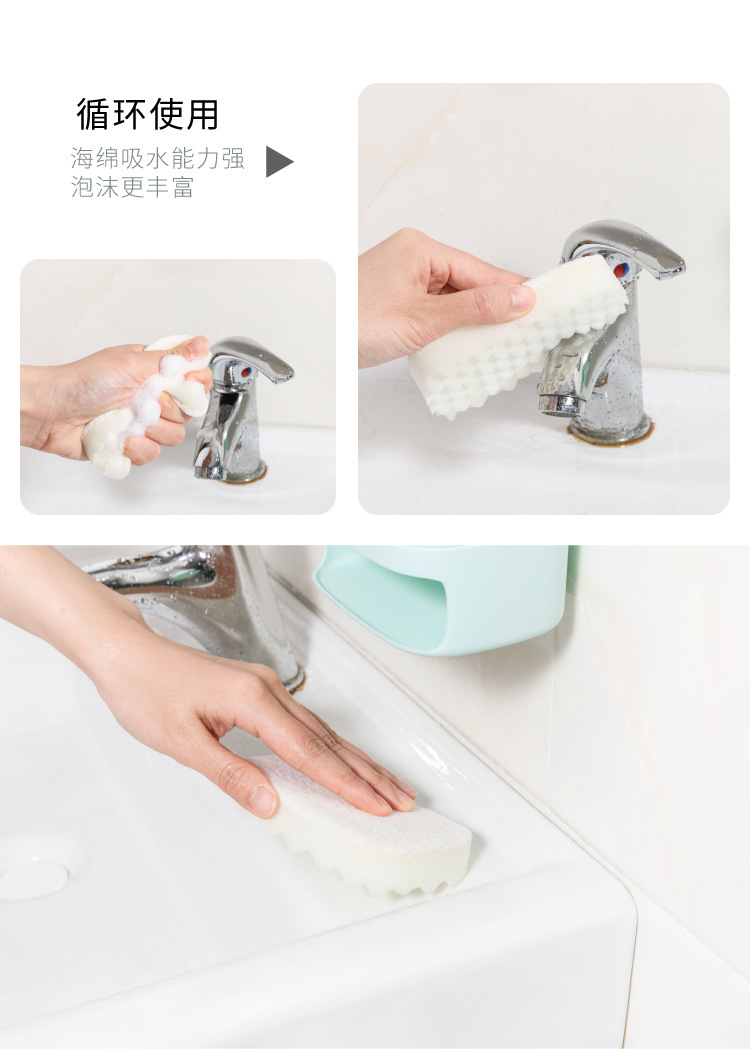 循环使用

海绵吸水能力强
泡沫更丰富