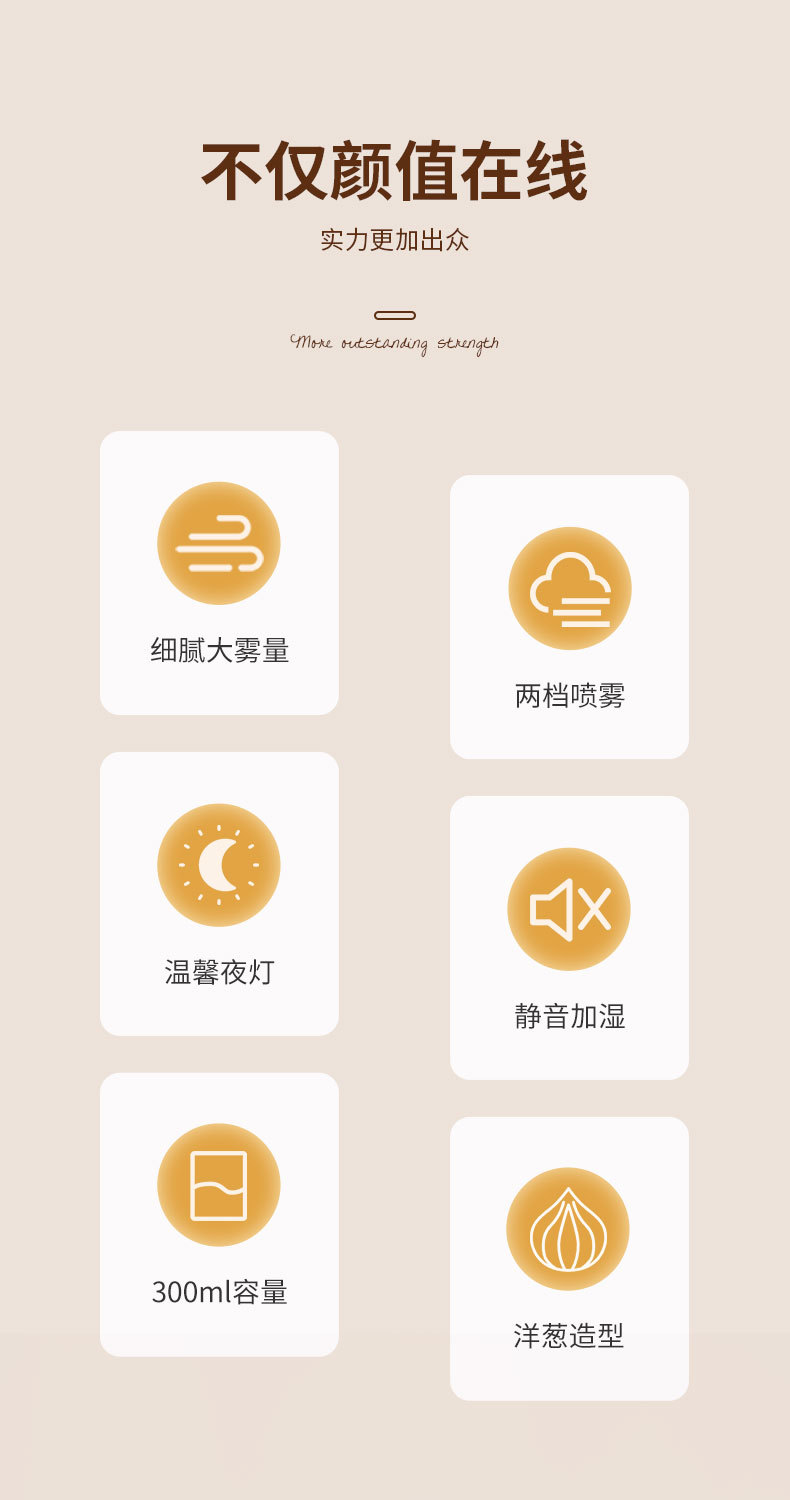 不仅颜值在线

实力更加出众

More outstanding strength

细腻大雾量

温馨夜灯

300ml容量

两档喷雾

静音加湿

洋葱造型