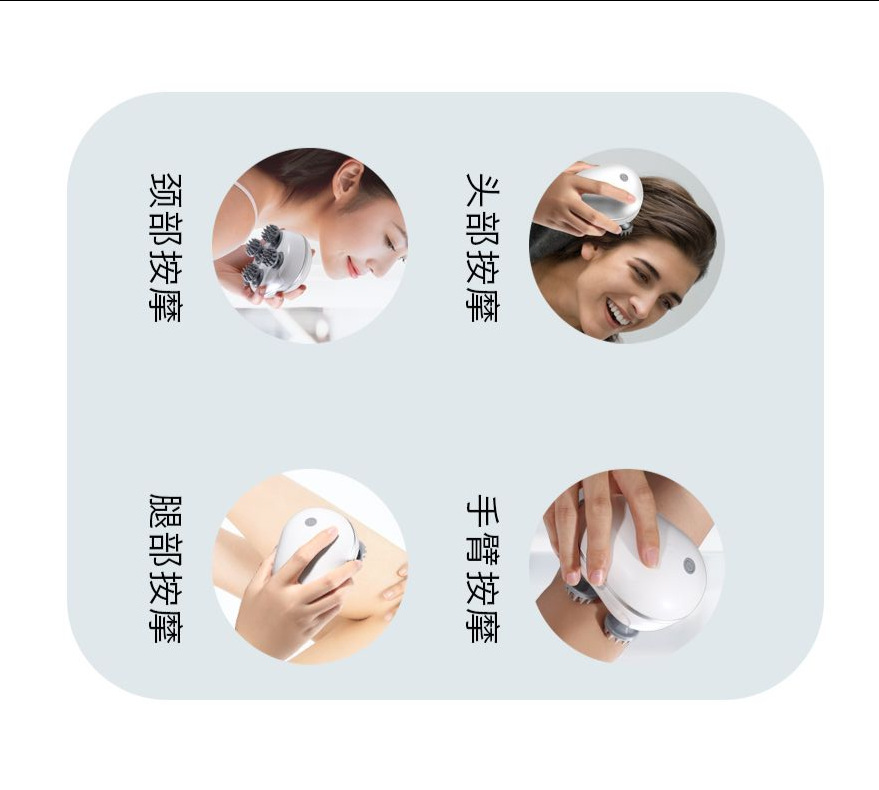 颈部按摩

头部按摩

腿部按摩

手臂按摩