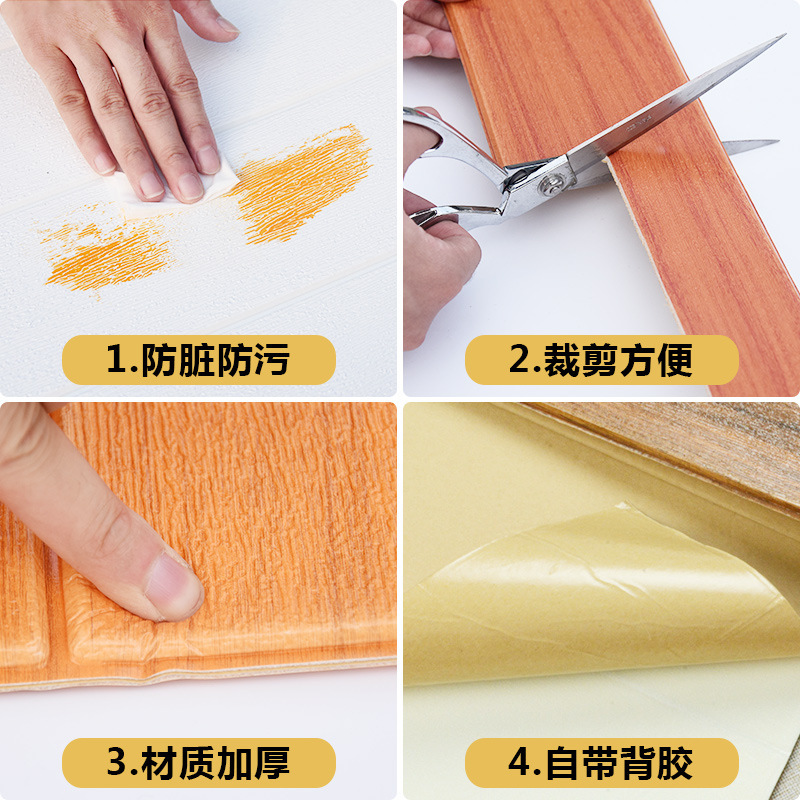 1.防脏防污

2.裁剪方便

3.材质加厚

4.自带背胶