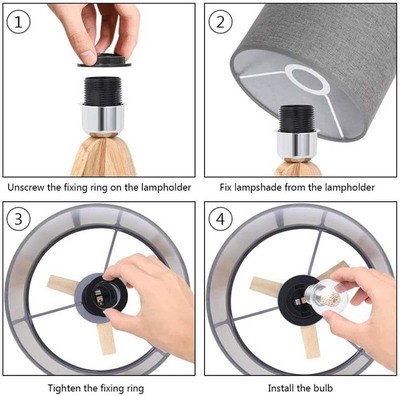 1

Unscrew the fixing ring on the lampholder

2

Fix lampshade from the lampholder

3

Tighten the fixing ring

4

Install the bulb